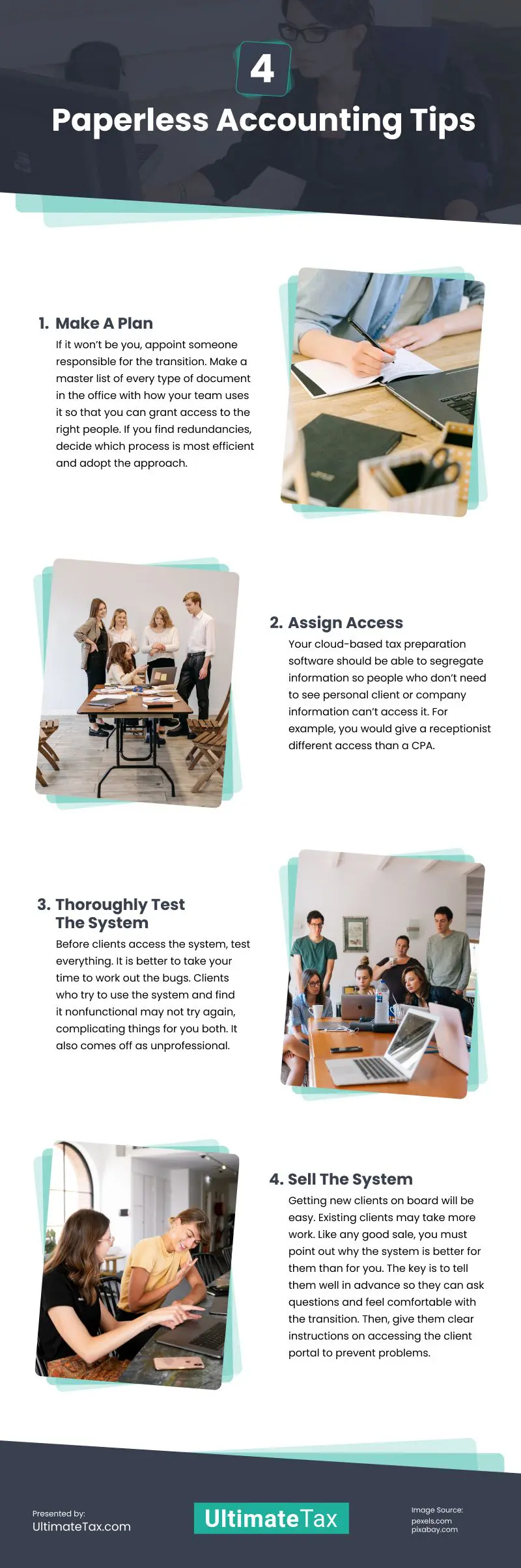 4

Paperless Accounting Tips

1. Make A Plan

If it won't be you, appoint someone responsible for the transition. Make a master list of every type of document in the office with how your team uses it so that you can grant access to the right people. If you find redundancies, decide which process is most efficient and adopt the approach.

2. Assign Access

Your cloud-based tax preparation software should be able to segregate information so people who don't need to see personal client or company information can't access it. For example, you would give a receptionist different access than a CPA.

3. Thoroughly Test The System

Before clients access the system, test everything. It is better to take your time to work out the bugs. Clients who try to use the system and find it nonfunctional may not try again, complicating things for you both. It also comes off as unprofessional.

4. Sell The System

Getting new clients on board will be easy. Existing clients may take more work. Like any good sale, you must point out why the system is better for them than for you. The key is to tell them well in advance so they can ask questions and feel comfortable with the transition. Then, give them clear instructions on accessing the client portal to prevent problems.

Presented by:
UltimateTax.com

UltimateTax

Image Source:
pexels.com
pixabay.com