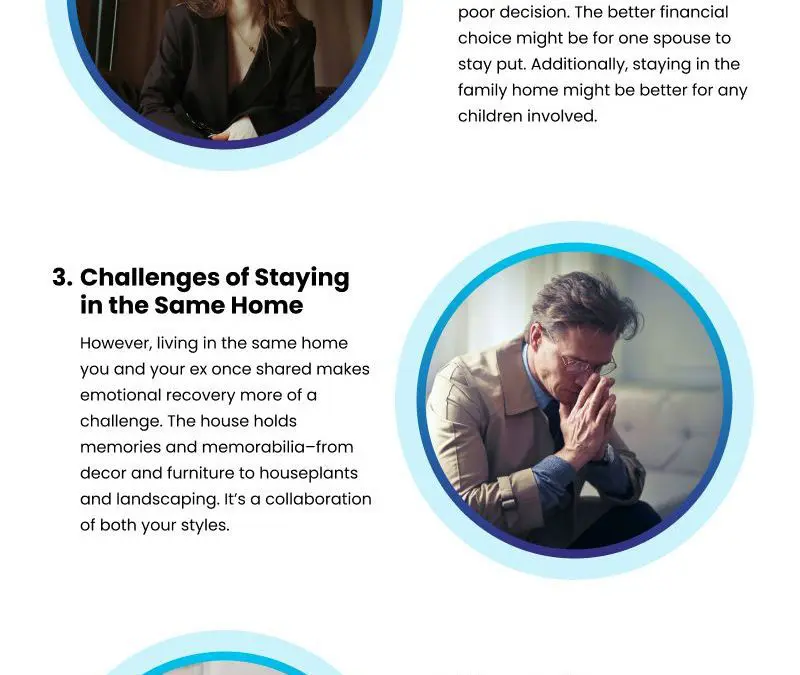 poor decision. The better financial choice might be for one spouse to stay put. Additionally, staying in the family home might be better for any children involved.

3. Challenges of Staying in the Same Home

However, living in the same home you and your ex once shared makes emotional recovery more of a challenge. The house holds memories and memorabilia–from decor and furniture to houseplants and landscaping. It's a collaboration of both your styles.