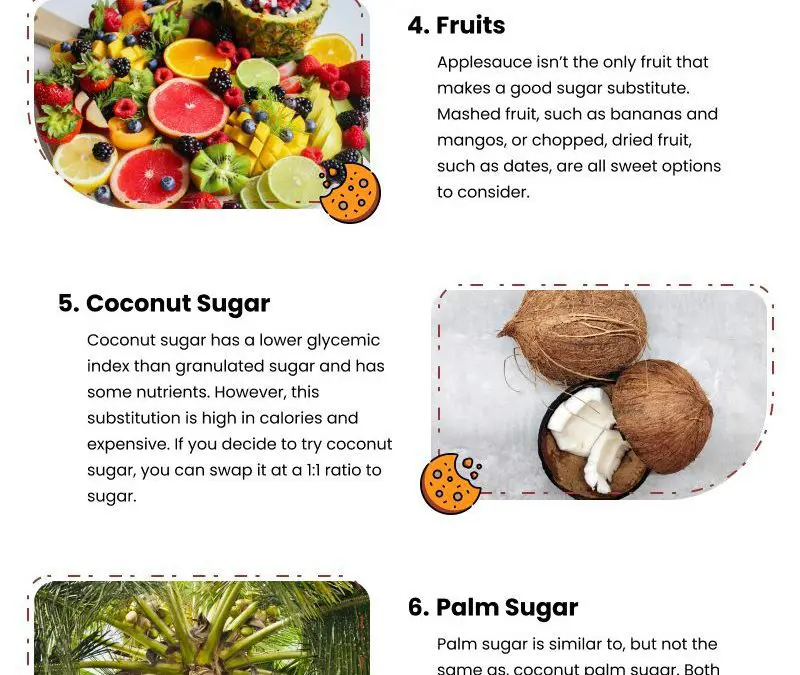 4. Fruits

Applesauce isn't the only fruit that makes a good sugar substitute. Mashed fruit, such as bananas and mangos, or chopped, dried fruit, such as dates, are all sweet options to consider.

5. Coconut Sugar

Coconut sugar has a lower glycemic index than granulated sugar and has some nutrients. However, this substitution is high in calories and expensive. If you decide to try coconut sugar, you can swap it at a 1:1 ratio to sugar.

6. Palm Sugar

Palm sugar is similar to, but not the same as, coconut palm sugar. Both