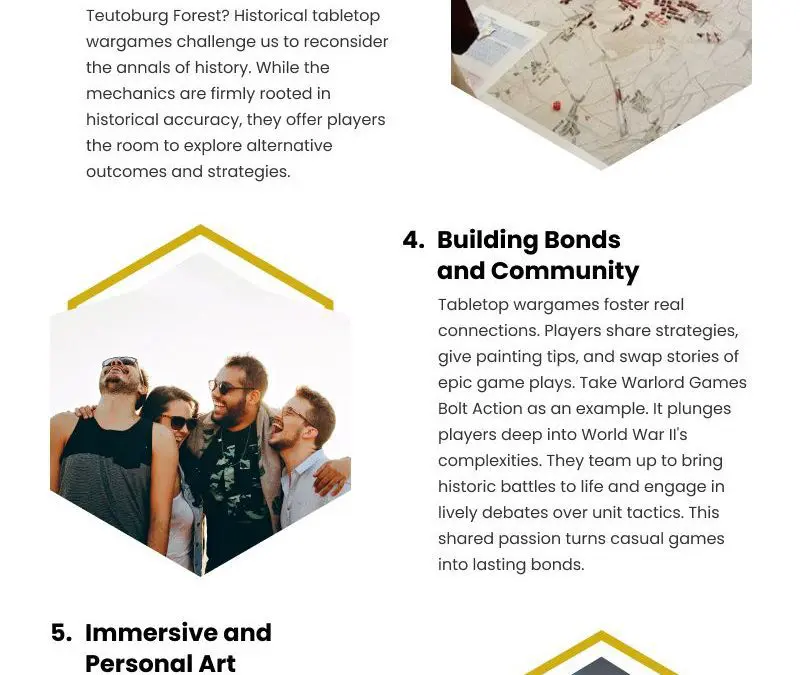 Teutoburg Forest? Historical tabletop wargames challenge us to reconsider the annals of history. While the mechanics are firmly rooted in historical accuracy, they offer players the room to explore alternative outcomes and strategies.

4. Building Bonds and Community

Tabletop wargames foster real connections. Players share strategies, give painting tips, and swap stories of epic game plays. Take Warlord Games Bolt Action as an example. It plunges players deep into World War II's complexities. They team up to bring historic battles to life and engage in lively debates over unit tactics. This shared passion turns casual games into lasting bonds.

5. Immersive and Personal Art