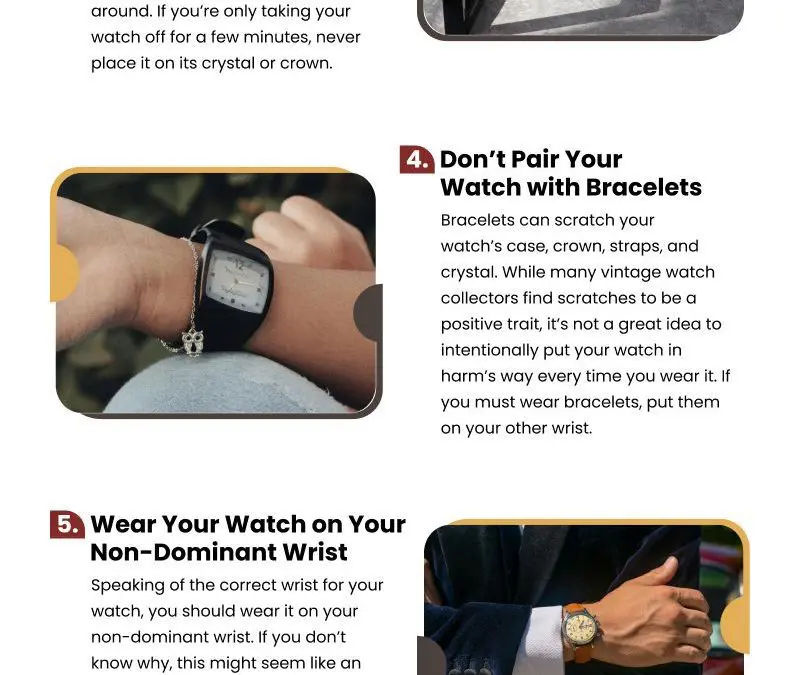 around. If you're only taking your watch off for a few minutes, never place it on its crystal or crown.

4. Don't Pair Your Watch with Bracelets

Bracelets can scratch your watch's case, crown, straps, and crystal. While many vintage watch collectors find scratches to be a positive trait, it's not a great idea to intentionally put your watch in harm's way every time you wear it. If you must wear bracelets, put them on your other wrist.

5. Wear Your Watch on Your Non-Dominant Wrist

Speaking of the correct wrist for your watch, you should wear it on your non-dominant wrist. If you don't know why, this might seem like an