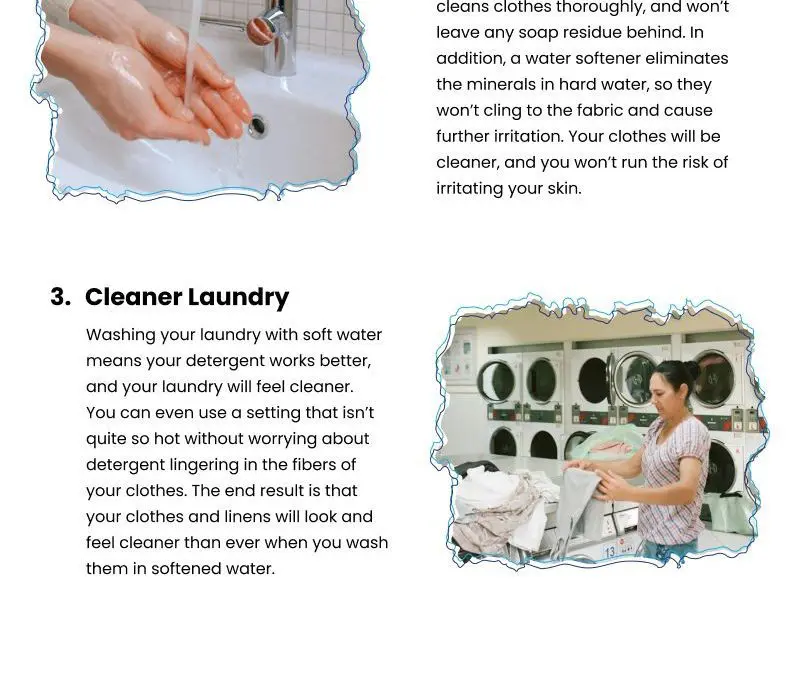 cleans clothes thoroughly, and won't leave any soap residue behind. In addition, a water softener eliminates the minerals in hard water, so they won't cling to the fabric and cause further irritation. Your clothes will be cleaner, and you won't run the risk of irritating your skin.

3. Cleaner Laundry

Washing your laundry with soft water means your detergent works better, and your laundry will feel cleaner. You can even use a setting that isn't quite so hot without worrying about detergent lingering in the fibers of your clothes. The end result is that your clothes and linens will look and feel cleaner than ever when you wash them in softened water.

13