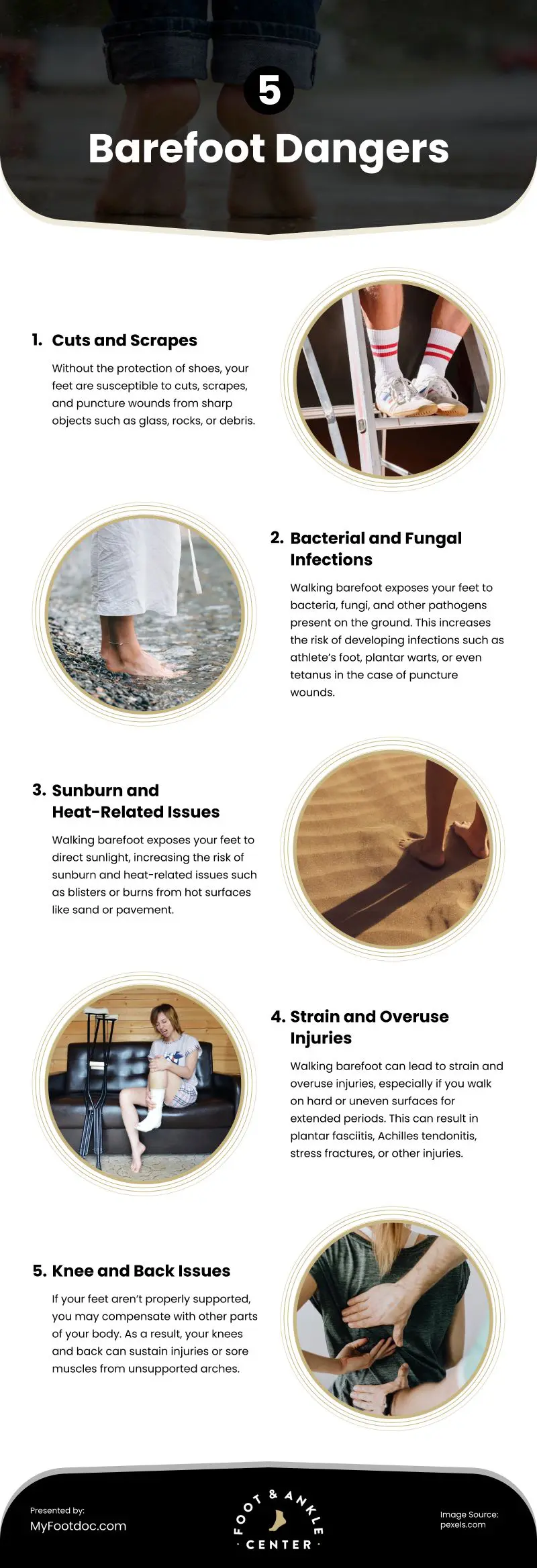 5

Barefoot Dangers

1. Cuts and Scrapes

Without the protection of shoes, your feet are susceptible to cuts, scrapes, and puncture wounds from sharp objects such as glass, rocks, or debris.

2. Bacterial and Fungal Infections

Walking barefoot exposes your feet to bacteria, fungi, and other pathogens present on the ground. This increases the risk of developing infections such as athlete's foot, plantar warts, or even tetanus in the case of puncture wounds.

3. Sunburn and Heat-Related Issues

Walking barefoot exposes your feet to direct sunlight, increasing the risk of sunburn and heat-related issues such as blisters or burns from hot surfaces like sand or pavement.

4. Strain and Overuse Injuries

Walking barefoot can lead to strain and overuse injuries, especially if you walk on hard or uneven surfaces for extended periods. This can result in plantar fasciitis, Achilles tendonitis, stress fractures, or other injuries.

5. Knee and Back Issues

If your feet aren't properly supported, you may compensate with other parts of your body. As a result, your knees and back can sustain injuries or sore muscles from unsupported arches.

Presented by:
MyFootdoc.com

FOOT & ANKLE
· CENTER ·

Image Source:
pexels.com