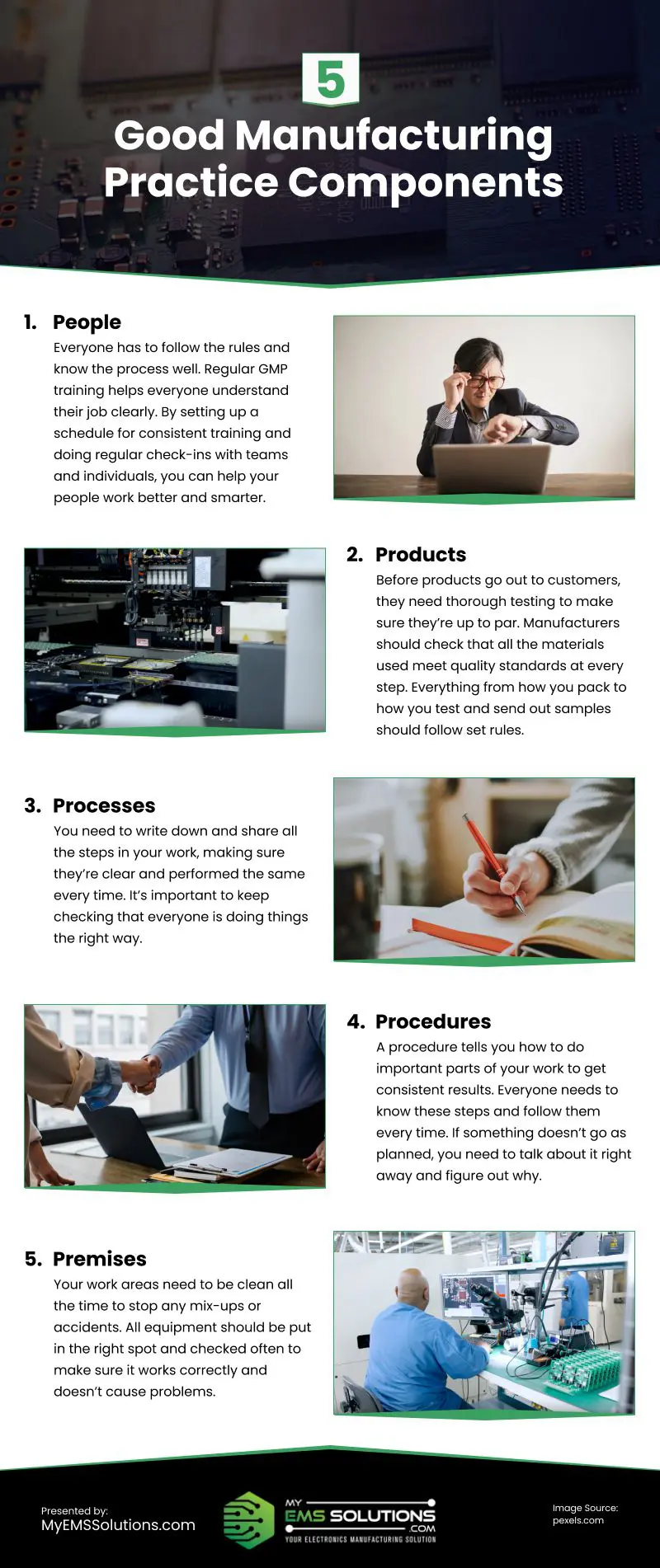 5
Good Manufacturing Practice Components

1. People
Everyone has to follow the rules and know the process well. Regular GMP training helps everyone understand their job clearly. By setting up a schedule for consistent training and doing regular check-ins with teams and individuals, you can help your people work better and smarter.

2. Products
Before products go out to customers, they need thorough testing to make sure they're up to par. Manufacturers should check that all the materials used meet quality standards at every step. Everything from how you pack to how you test and send out samples should follow set rules.

3. Processes
You need to write down and share all the steps in your work, making sure they're clear and performed the same every time. It's important to keep checking that everyone is doing things the right way.

4. Procedures
A procedure tells you how to do important parts of your work to get consistent results. Everyone needs to know these steps and follow them every time. If something doesn't go as planned, you need to talk about it right away and figure out why.

5. Premises
Your work areas need to be clean all the time to stop any mix-ups or accidents. All equipment should be put in the right spot and checked often to make sure it works correctly and doesn't cause problems.

Presented by:
MyEMSSolutions.com

MY EMS SOLUTIONS .COM
YOUR ELECTRONICS MANUFACTURING SOLUTION

Image Source:
pexels.com