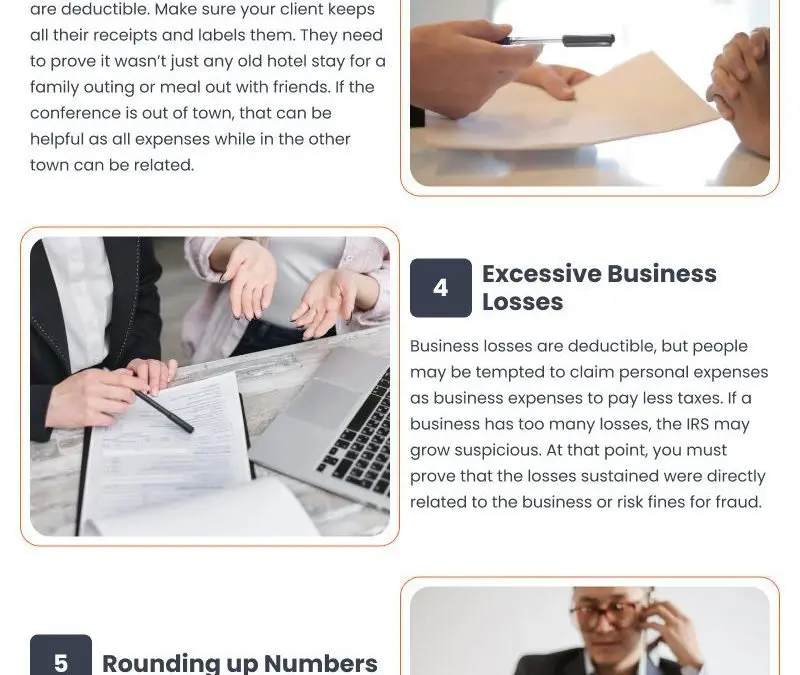 are deductible. Make sure your client keeps all their receipts and labels them. They need to prove it wasn't just any old hotel stay for a family outing or meal out with friends. If the conference is out of town, that can be helpful as all expenses while in the other town can be related.

4

Excessive Business Losses

Business losses are deductible, but people may be tempted to claim personal expenses as business expenses to pay less taxes. If a business has too many losses, the IRS may grow suspicious. At that point, you must prove that the losses sustained were directly related to the business or risk fines for fraud.

5

Rounding up Numbers