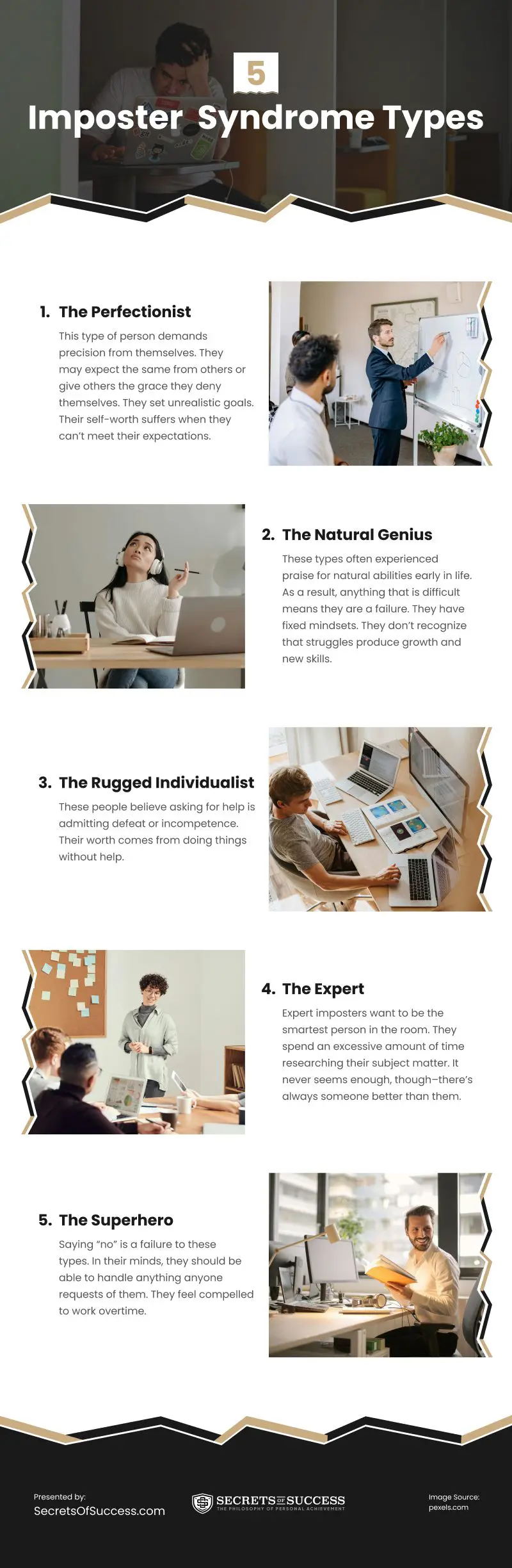 5

Imposter Syndrome Types

1. The Perfectionist

This type of person demands precision from themselves. They may expect the same from others or give others the grace they deny themselves. They set unrealistic goals. Their self-worth suffers when they can't meet their expectations.

2. The Natural Genius

These types often experienced praise for natural abilities early in life. As a result, anything that is difficult means they are a failure. They have fixed mindsets. They don't recognize that struggles produce growth and new skills.

3. The Rugged Individualist

These people believe asking for help is admitting defeat or incompetence. Their worth comes from doing things without help.

4. The Expert

Expert imposters want to be the smartest person in the room. They spend an excessive amount of time researching their subject matter. It never seems enough, though–there's always someone better than them.

5. The Superhero

Saying "no" is a failure to these types. In their minds, they should be able to handle anything anyone requests of them. They feel compelled to work overtime.

Presented by:
SecretsOfSuccess.com

SECRETS OF SUCCESS
THE PHILOSOPHY OF PERSONAL ACHIEVEMENT

Image Source:
pexels.com