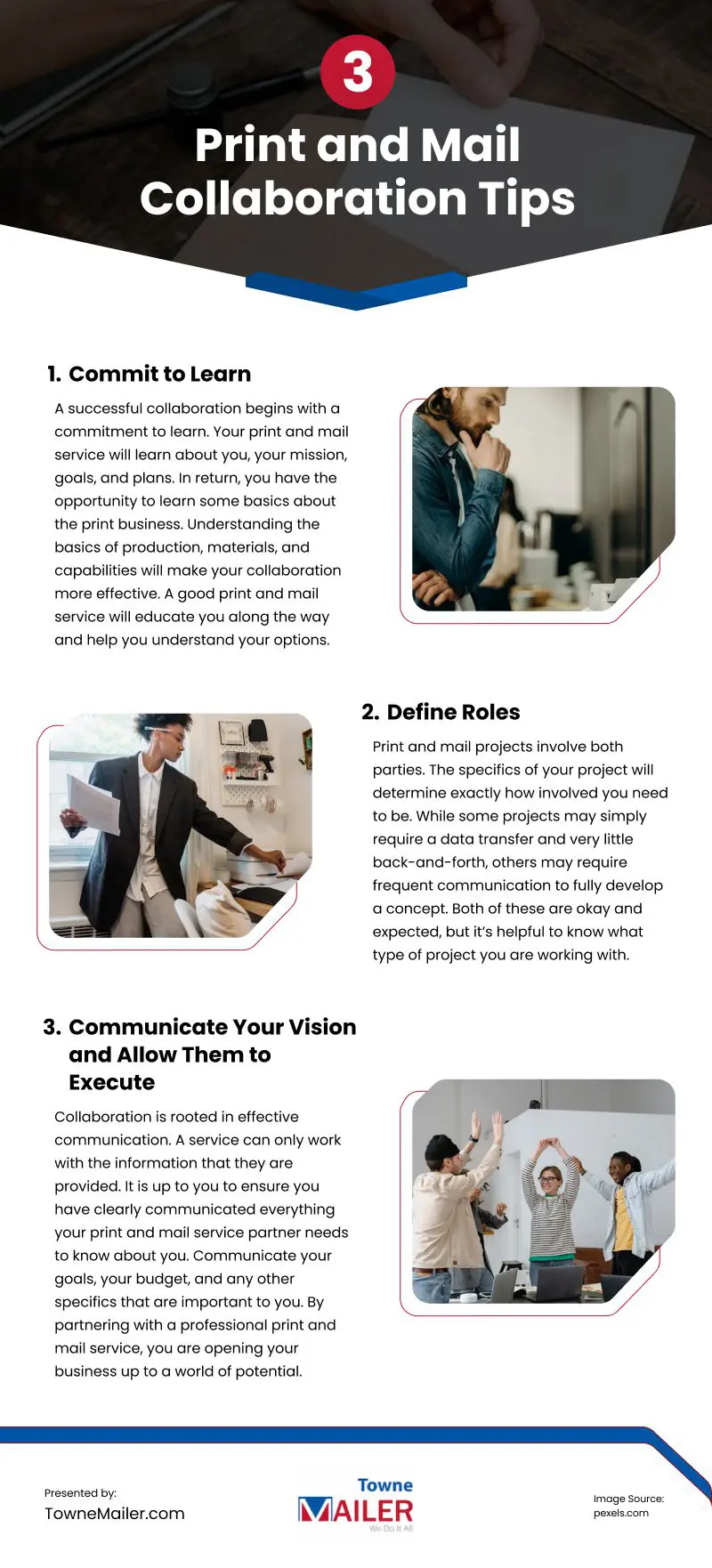 3

Print and Mail Collaboration Tips

1. Commit to Learn

A successful collaboration begins with a commitment to learn. Your print and mail service will learn about you, your mission, goals, and plans. In return, you have the opportunity to learn some basics about the print business. Understanding the basics of production, materials, and capabilities will make your collaboration more effective. A good print and mail service will educate you along the way and help you understand your options.

2. Define Roles

Print and mail projects involve both parties. The specifics of your project will determine exactly how involved you need to be. While some projects may simply require a data transfer and very little back-and-forth, others may require frequent communication to fully develop a concept. Both of these are okay and expected, but it's helpful to know what type of project you are working with.

3. Communicate Your Vision and Allow Them to Execute

Collaboration is rooted in effective communication. A service can only work with the information that they are provided. It is up to you to ensure you have clearly communicated everything your print and mail service partner needs to know about you. Communicate your goals, your budget, and any other specifics that are important to you. By partnering with a professional print and mail service, you are opening your business up to a world of potential.

Presented by:
TowneMailer.com

Towne MAILER
We Do It All

Image Source:
pexels.com