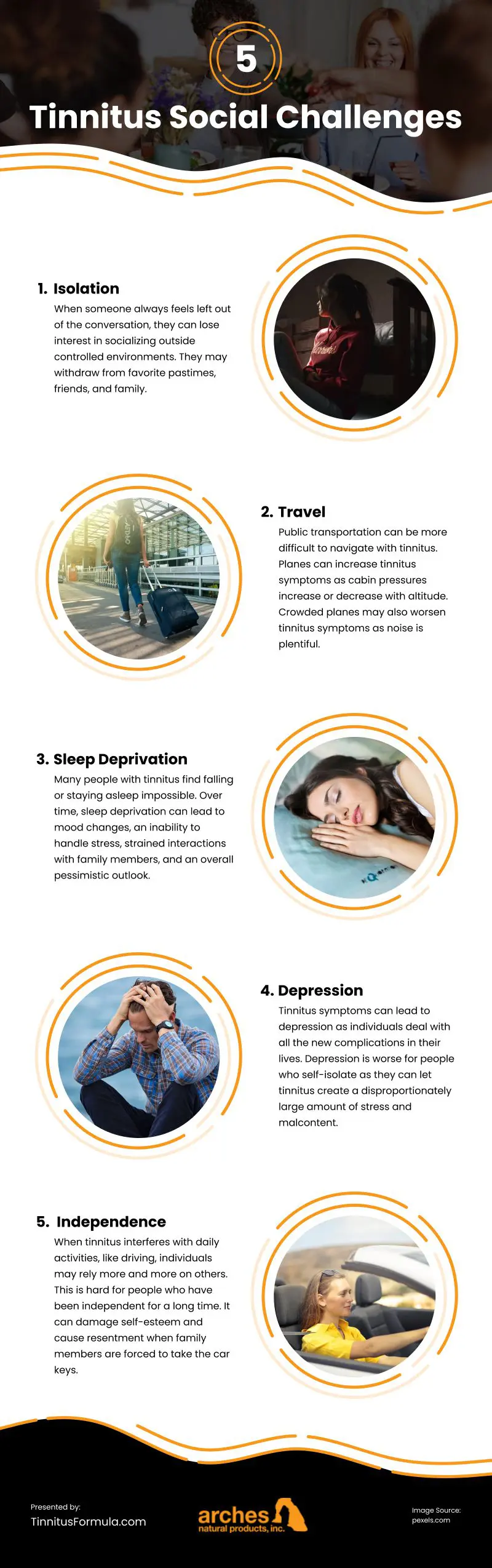 5

Tinnitus Social Challenges

1. Isolation

When someone always feels left out of the conversation, they can lose interest in socializing outside controlled environments. They may withdraw from favorite pastimes, friends, and family.

2. Travel

Public transportation can be more difficult to navigate with tinnitus. Planes can increase tinnitus symptoms as cabin pressures increase or decrease with altitude. Crowded planes may also worsen tinnitus symptoms as noise is plentiful.

3. Sleep Deprivation

Many people with tinnitus find falling or staying asleep impossible. Over time, sleep deprivation can lead to mood changes, an inability to handle stress, strained interactions with family members, and an overall pessimistic outlook.

4. Depression

Tinnitus symptoms can lead to depression as individuals deal with all the new complications in their lives. Depression is worse for people who self-isolate as they can let tinnitus create a disproportionately large amount of stress and malcontent.

5. Independence

When tinnitus interferes with daily activities, like driving, individuals may rely more and more on others. This is hard for people who have been independent for a long time. It can damage self-esteem and cause resentment when family members are forced to take the car keys.

Presented by:
TinnitusFormula.com

arches
natural products, inc.

Image Source:
pexels.com