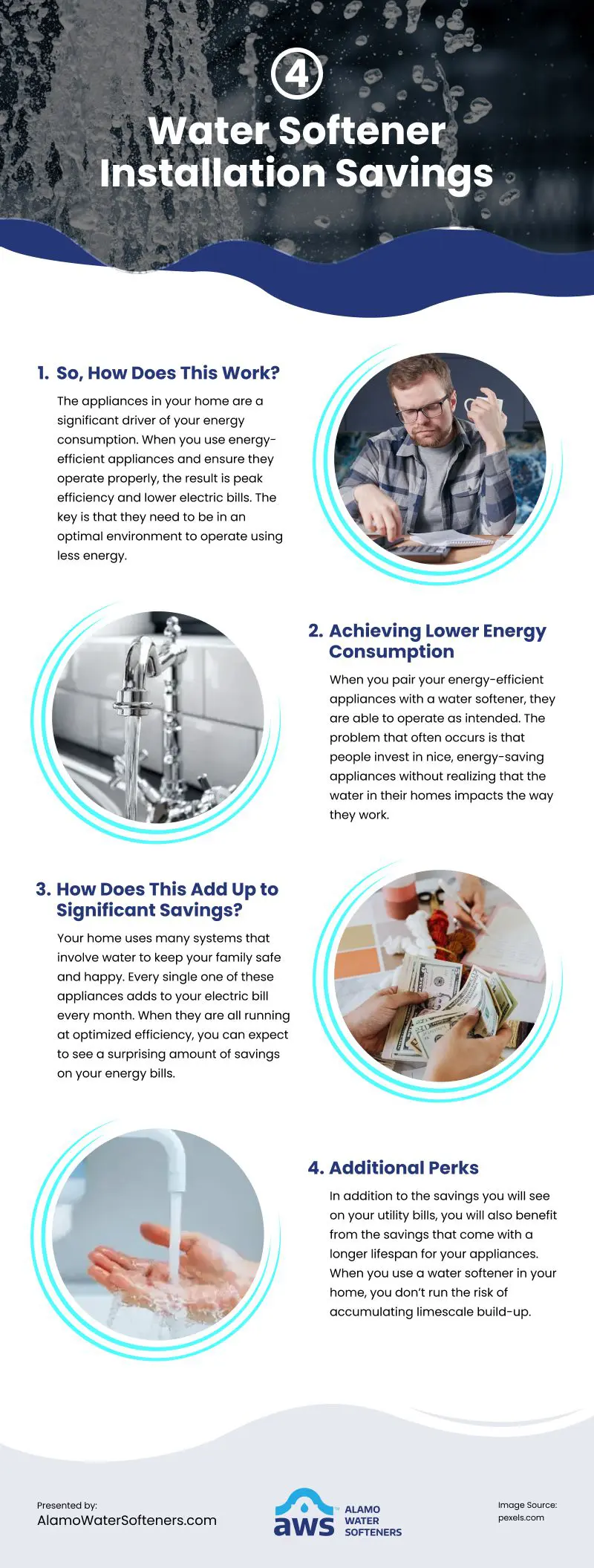 4

Water Softener Installation Savings

1. So, How Does This Work?

The appliances in your home are a significant driver of your energy consumption. When you use energy-efficient appliances and ensure they operate properly, the result is peak efficiency and lower electric bills. The key is that they need to be in an optimal environment to operate using less energy.

2. Achieving Lower Energy Consumption

When you pair your energy-efficient appliances with a water softener, they are able to operate as intended. The problem that often occurs is that people invest in nice, energy-saving appliances without realizing that the water in their homes impacts the way they work.

3. How Does This Add Up to Significant Savings?

Your home uses many systems that involve water to keep your family safe and happy. Every single one of these appliances adds to your electric bill every month. When they are all running at optimized efficiency, you can expect to see a surprising amount of savings on your energy bills.

4. Additional Perks

In addition to the savings you will see on your utility bills, you will also benefit from the savings that come with a longer lifespan for your appliances. When you use a water softener in your home, you don't run the risk of accumulating limescale build-up.

Presented by:
AlamoWaterSofteners.com

aws ALAMO WATER SOFTENERS

Image Source:
pexels.com