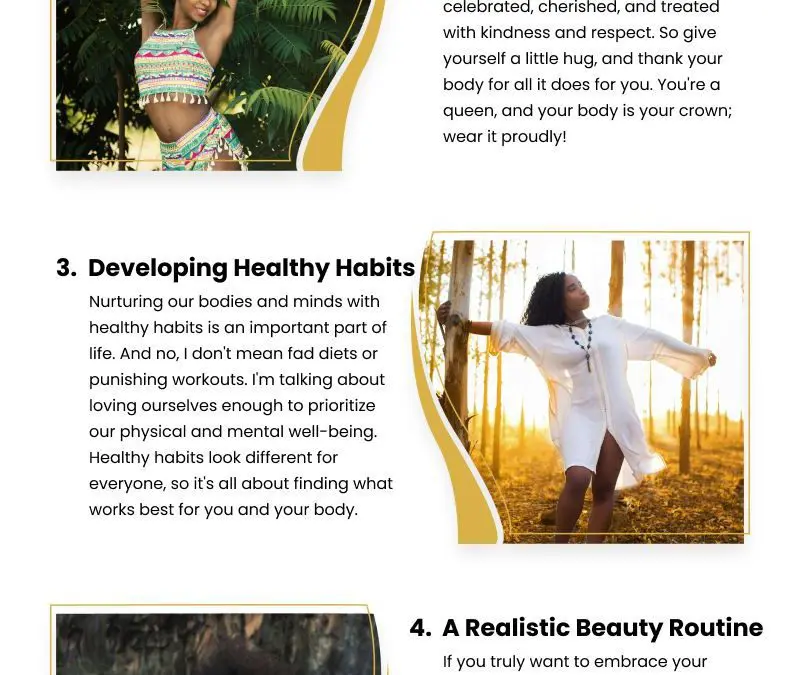 celebrated, cherished, and treated with kindness and respect. So give yourself a little hug, and thank your body for all it does for you. You're a queen, and your body is your crown; wear it proudly!

3. Developing Healthy Habits

Nurturing our bodies and minds with healthy habits is an important part of life. And no, I don't mean fad diets or punishing workouts. I'm talking about loving ourselves enough to prioritize our physical and mental well-being. Healthy habits look different for everyone, so it's all about finding what works best for you and your body.

4. A Realistic Beauty Routine

If you truly want to embrace your