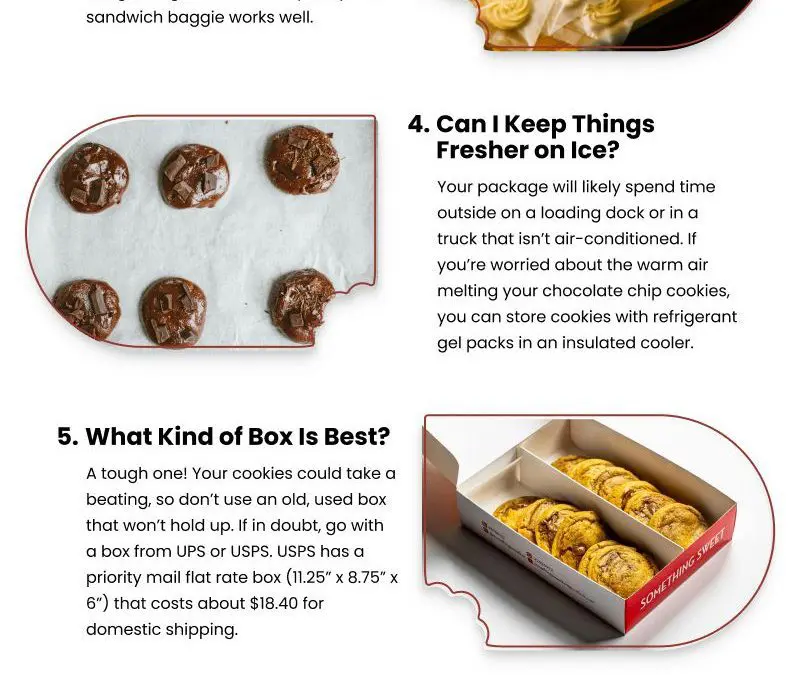 sandwich baggie works well.

4. Can I Keep Things Fresher on Ice?

Your package will likely spend time outside on a loading dock or in a truck that isn't air-conditioned. If you're worried about the warm air melting your chocolate chip cookies, you can store cookies with refrigerant gel packs in an insulated cooler.

5. What Kind of Box Is Best?

A tough one! Your cookies could take a beating, so don't use an old, used box that won't hold up. If in doubt, go with a box from UPS or USPS. USPS has a priority mail flat rate box (11.25" x 8.75" x 6") that costs about $18.40 for domestic shipping.

SOMETHING SWEET