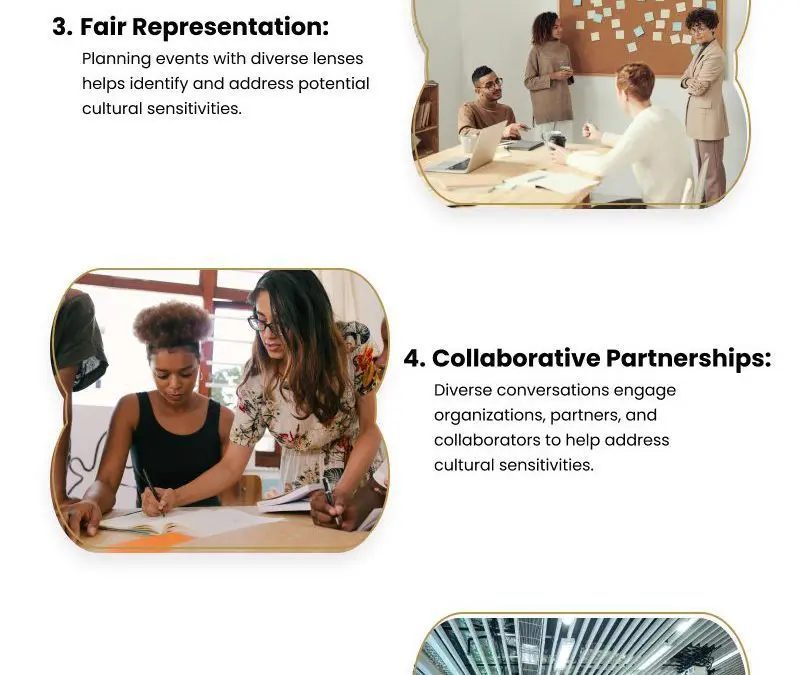 3. Fair Representation:

Planning events with diverse lenses helps identify and address potential cultural sensitivities.

4. Collaborative Partnerships:

Diverse conversations engage organizations, partners, and collaborators to help address cultural sensitivities.