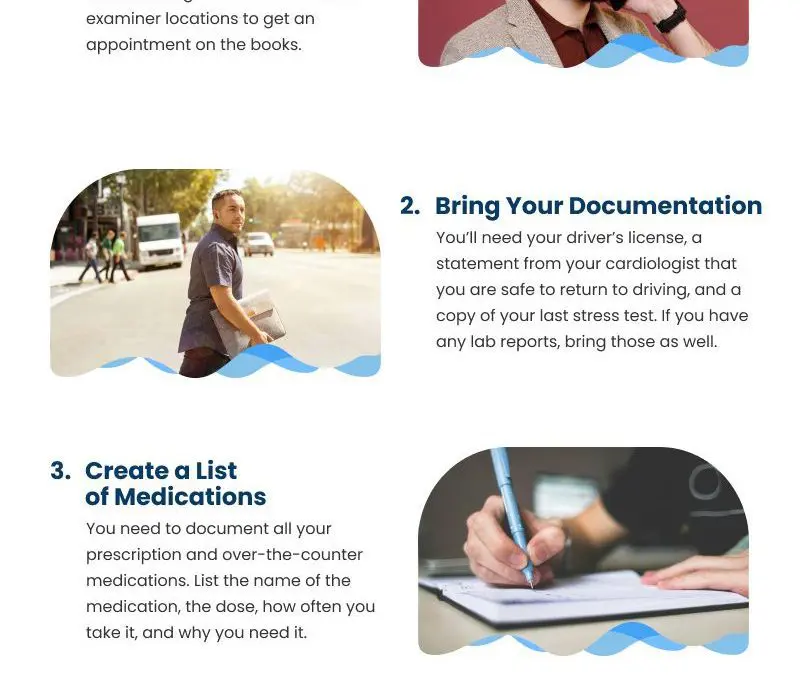 examiner locations to get an appointment on the books.

2. Bring Your Documentation
You'll need your driver's license, a statement from your cardiologist that you are safe to return to driving, and a copy of your last stress test. If you have any lab reports, bring those as well.

3. Create a List of Medications
You need to document all your prescription and over-the-counter medications. List the name of the medication, the dose, how often you take it, and why you need it.