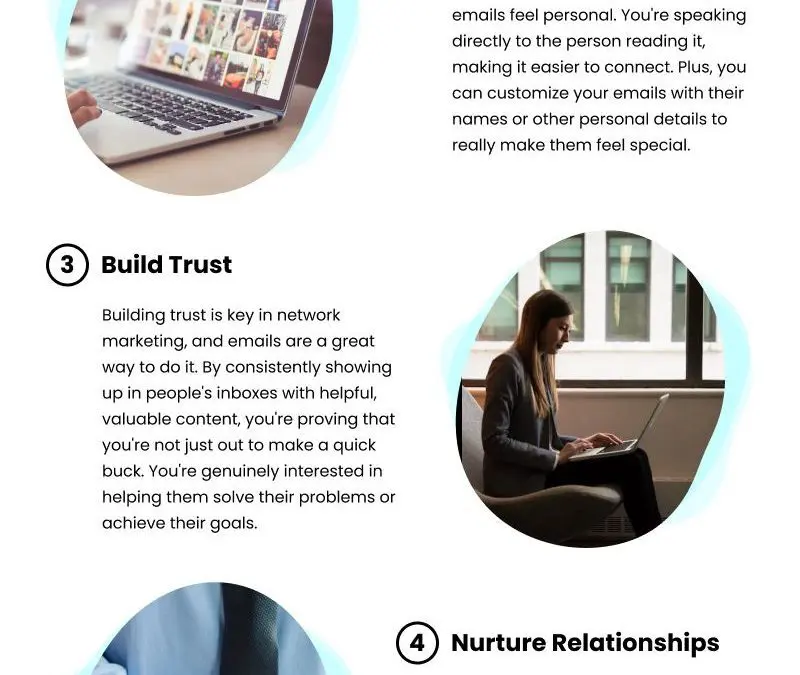 emails feel personal. You're speaking directly to the person reading it, making it easier to connect. Plus, you can customize your emails with their names or other personal details to really make them feel special.

3 Build Trust

Building trust is key in network marketing, and emails are a great way to do it. By consistently showing up in people's inboxes with helpful, valuable content, you're proving that you're not just out to make a quick buck. You're genuinely interested in helping them solve their problems or achieve their goals.

4 Nurture Relationships