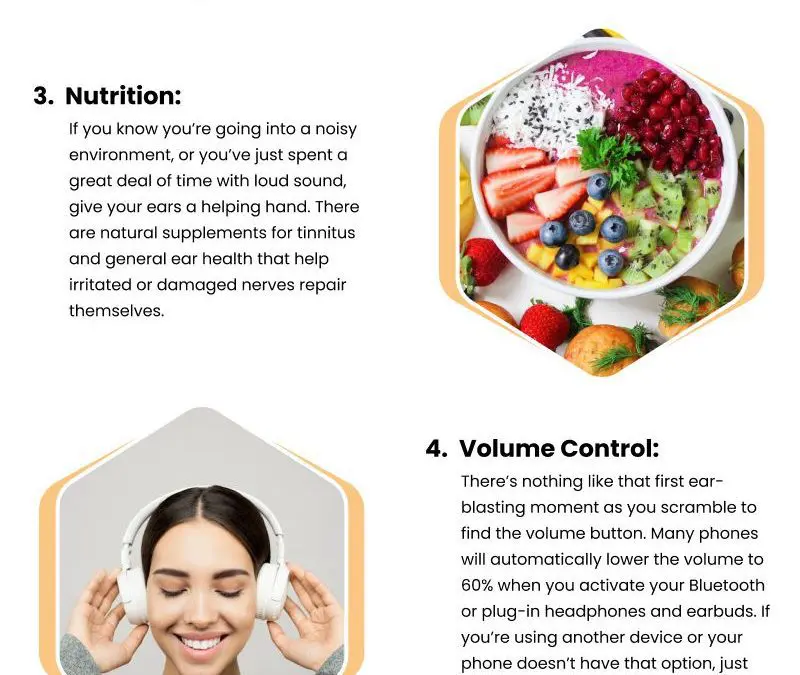 3. Nutrition:

If you know you're going into a noisy environment, or you've just spent a great deal of time with loud sound, give your ears a helping hand. There are natural supplements for tinnitus and general ear health that help irritated or damaged nerves repair themselves.

4. Volume Control:

There's nothing like that first ear-blasting moment as you scramble to find the volume button. Many phones will automatically lower the volume to 60% when you activate your Bluetooth or plug-in headphones and earbuds. If you're using another device or your phone doesn't have that option, just