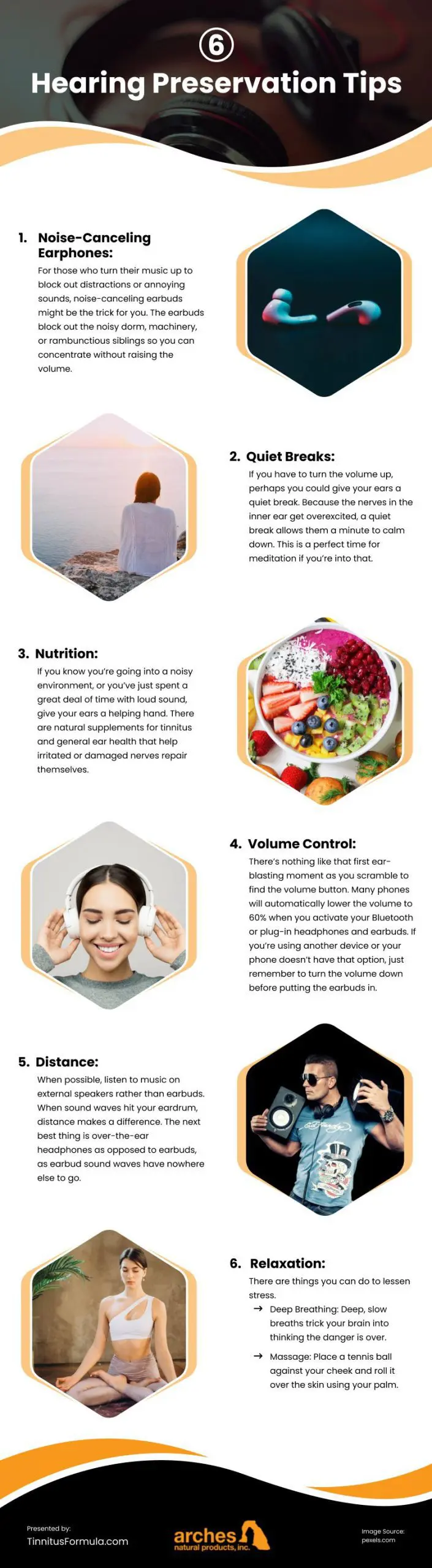 6

Hearing Preservation Tips

1. Noise-Canceling Earphones:

For those who turn their music up to block out distractions or annoying sounds, noise-canceling earbuds might be the trick for you. The earbuds block out the noisy dorm, machinery, or rambunctious siblings so you can concentrate without raising the volume.

2. Quiet Breaks:

If you have to turn the volume up, perhaps you could give your ears a quiet break. Because the nerves in the inner ear get overexcited, a quiet break allows them a minute to calm down. This is a perfect time for meditation if you're into that.

3. Nutrition:

If you know you're going into a noisy environment, or you've just spent a great deal of time with loud sound, give your ears a helping hand. There are natural supplements for tinnitus and general ear health that help irritated or damaged nerves repair themselves.

4. Volume Control:

There's nothing like that first ear-blasting moment as you scramble to find the volume button. Many phones will automatically lower the volume to 60% when you activate your Bluetooth or plug-in headphones and earbuds. If you're using another device or your phone doesn't have that option, just remember to turn the volume down before putting the earbuds in.

5. Distance:

When possible, listen to music on external speakers rather than earbuds. When sound waves hit your eardrum, distance makes a difference. The next best thing is over-the-ear headphones as opposed to earbuds, as earbud sound waves have nowhere else to go.

6. Relaxation:

There are things you can do to lessen stress.

→ Deep Breathing: Deep, slow breaths trick your brain into thinking the danger is over.

→ Massage: Place a tennis ball against your cheek and roll it over the skin using your palm.

Presented by:
TinnitusFormula.com

arches
natural products, inc.

Image Source:
pexels.com