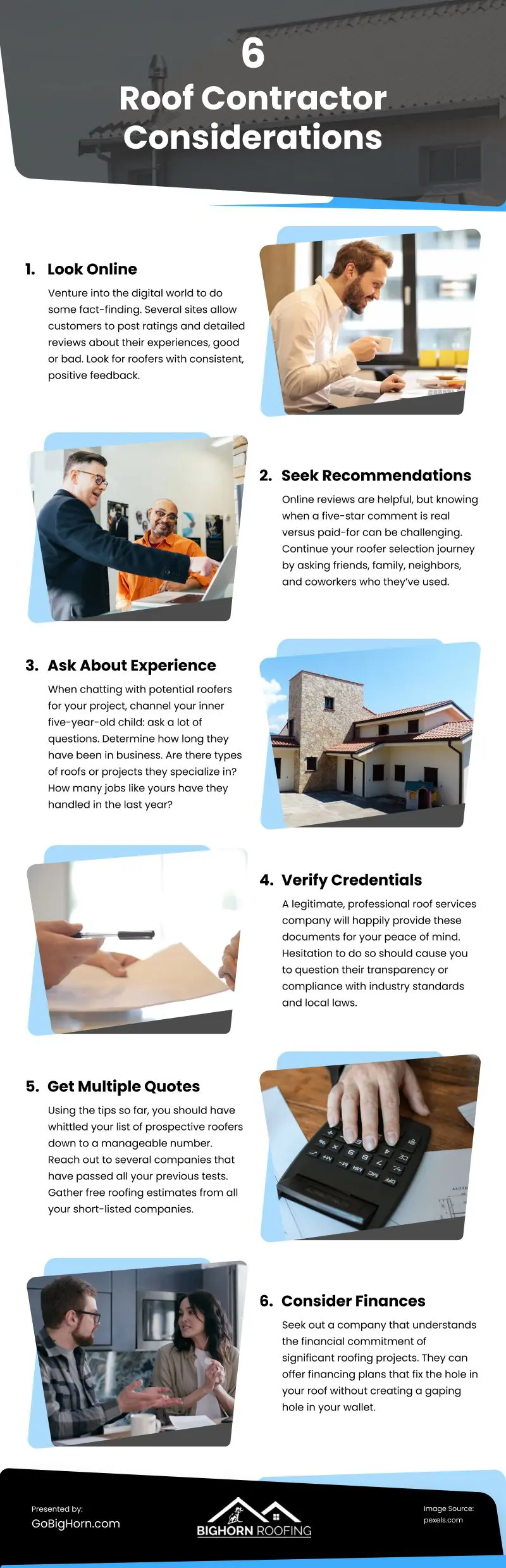 6
Roof Contractor Considerations

1. Look Online

Venture into the digital world to do some fact-finding. Several sites allow customers to post ratings and detailed reviews about their experiences, good or bad. Look for roofers with consistent, positive feedback.

2. Seek Recommendations

Online reviews are helpful, but knowing when a five-star comment is real versus paid-for can be challenging. Continue your roofer selection journey by asking friends, family, neighbors, and coworkers who they've used.

3. Ask About Experience

When chatting with potential roofers for your project, channel your inner five-year-old child: ask a lot of questions. Determine how long they have been in business. Are there types of roofs or projects they specialize in? How many jobs like yours have they handled in the last year?

4. Verify Credentials

A legitimate, professional roof services company will happily provide these documents for your peace of mind. Hesitation to do so should cause you to question their transparency or compliance with industry standards and local laws.

5. Get Multiple Quotes

Using the tips so far, you should have whittled your list of prospective roofers down to a manageable number. Reach out to several companies that have passed all your previous tests. Gather free roofing estimates from all your short-listed companies.

6. Consider Finances

Seek out a company that understands the financial commitment of significant roofing projects. They can offer financing plans that fix the hole in your roof without creating a gaping hole in your wallet.

Presented by:
GoBigHorn.com

BIGHORN ROOFING

Image Source:
pexels.com