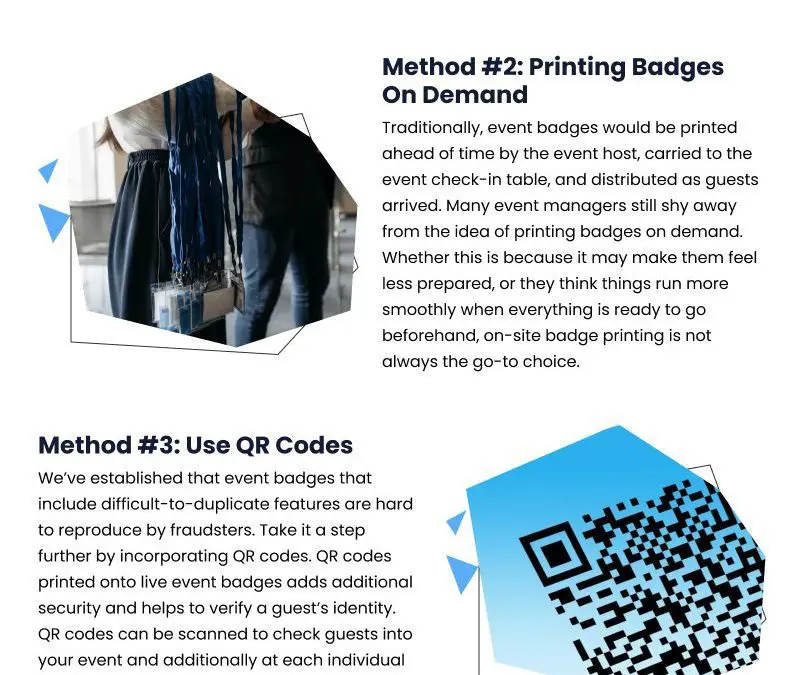 Method #2: Printing Badges On Demand

Traditionally, event badges would be printed ahead of time by the event host, carried to the event check-in table, and distributed as guests arrived. Many event managers still shy away from the idea of printing badges on demand. Whether this is because it may make them feel less prepared, or they think things run more smoothly when everything is ready to go beforehand, on-site badge printing is not always the go-to choice.

Method #3: Use QR Codes

We've established that event badges that include difficult-to-duplicate features are hard to reproduce by fraudsters. Take it a step further by incorporating QR codes. QR codes printed onto live event badges adds additional security and helps to verify a guest's identity. QR codes can be scanned to check guests into your event and additionally at each individual