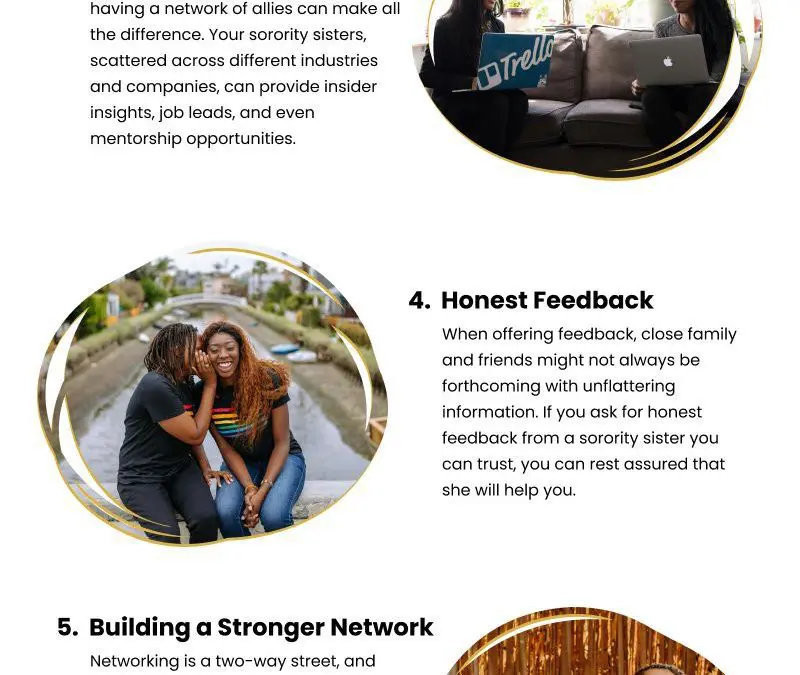 having a network of allies can make all the difference. Your sorority sisters, scattered across different industries and companies, can provide insider insights, job leads, and even mentorship opportunities.

Trello

4. Honest Feedback

When offering feedback, close family and friends might not always be forthcoming with unflattering information. If you ask for honest feedback from a sorority sister you can trust, you can rest assured that she will help you.

5. Building a Stronger Network

Networking is a two-way street, and