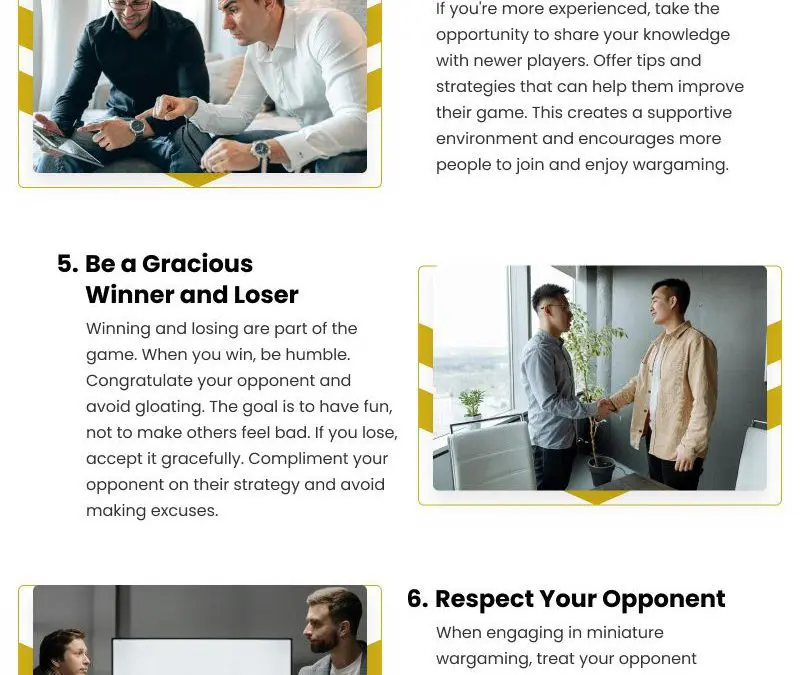 If you're more experienced, take the opportunity to share your knowledge with newer players. Offer tips and strategies that can help them improve their game. This creates a supportive environment and encourages more people to join and enjoy wargaming.

5. Be a Gracious Winner and Loser

Winning and losing are part of the game. When you win, be humble. Congratulate your opponent and avoid gloating. The goal is to have fun, not to make others feel bad. If you lose, accept it gracefully. Compliment your opponent on their strategy and avoid making excuses.

6. Respect Your Opponent

When engaging in miniature wargaming, treat your opponent