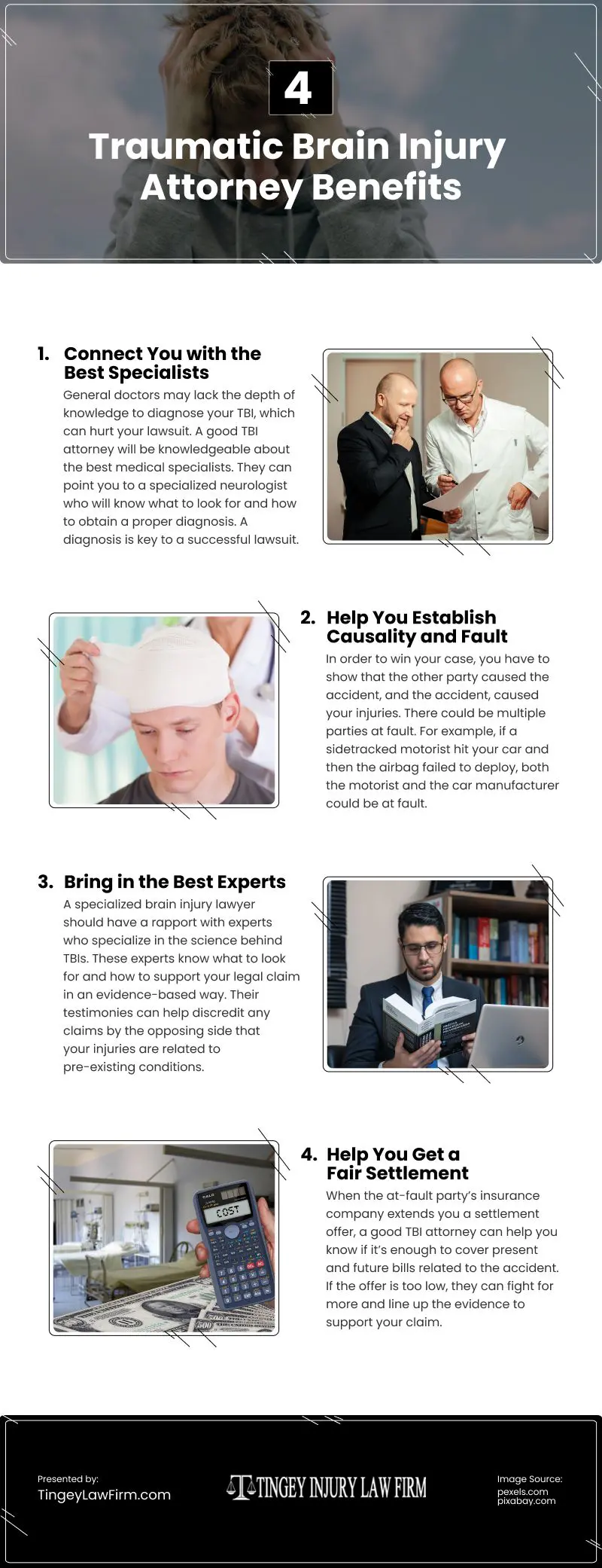 4

Traumatic Brain Injury Attorney Benefits

1. Connect You with the Best Specialists

General doctors may lack the depth of knowledge to diagnose your TBI, which can hurt your lawsuit. A good TBI attorney will be knowledgeable about the best medical specialists. They can point you to a specialized neurologist who will know what to look for and how to obtain a proper diagnosis. A diagnosis is key to a successful lawsuit.

2. Help You Establish Causality and Fault

In order to win your case, you have to show that the other party caused the accident, and the accident, caused your injuries. There could be multiple parties at fault. For example, if a sidetracked motorist hit your car and then the airbag failed to deploy, both the motorist and the car manufacturer could be at fault.

3. Bring in the Best Experts

A specialized brain injury lawyer should have a rapport with experts who specialize in the science behind TBIs. These experts know what to look for and how to support your legal claim in an evidence-based way. Their testimonies can help discredit any claims by the opposing side that your injuries are related to pre-existing conditions.

COST

4. Help You Get a Fair Settlement

When the at-fault party's insurance company extends you a settlement offer, a good TBI attorney can help you know if it's enough to cover present and future bills related to the accident. If the offer is too low, they can fight for more and line up the evidence to support your claim.

Presented by:
TingeyLawFirm.com

TINGEY INJURY LAW FIRM

Image Source:
pexels.com
pixabay.com