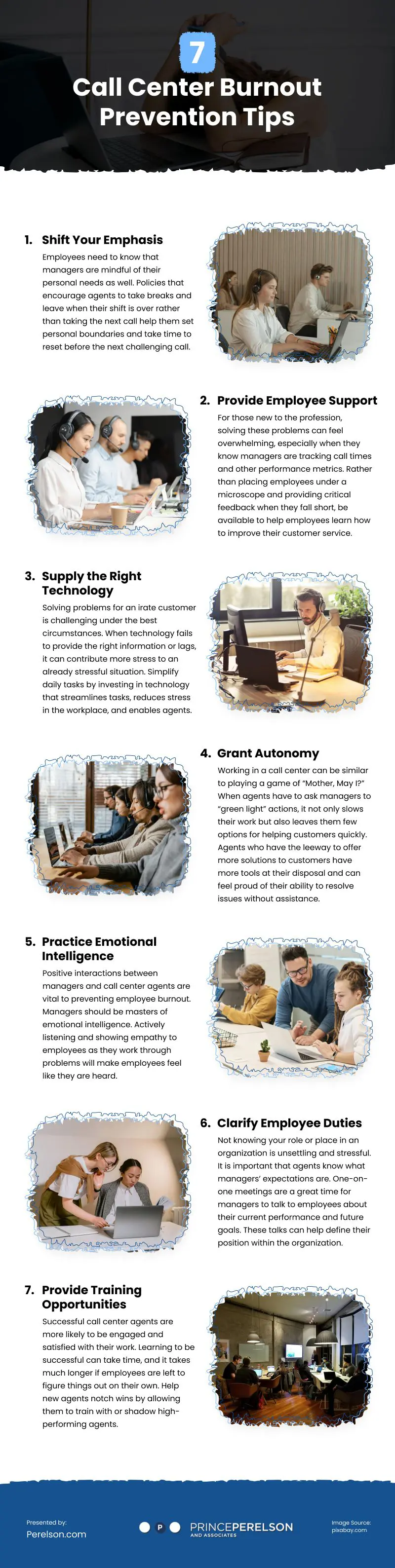 7

Call Center Burnout Prevention Tips

1. Shift Your Emphasis

Employees need to know that managers are mindful of their personal needs as well. Policies that encourage agents to take breaks and leave when their shift is over rather than taking the next call help them set personal boundaries and take time to reset before the next challenging call.

2. Provide Employee Support

For those new to the profession, solving these problems can feel overwhelming, especially when they know managers are tracking call times and other performance metrics. Rather than placing employees under a microscope and providing critical feedback when they fall short, be available to help employees learn how to improve their customer service.

3. Supply the Right Technology

Solving problems for an irate customer is challenging under the best circumstances. When technology fails to provide the right information or lags, it can contribute more stress to an already stressful situation. Simplify daily tasks by investing in technology that streamlines tasks, reduces stress in the workplace, and enables agents.

4. Grant Autonomy

Working in a call center can be similar to playing a game of "Mother, May I?" When agents have to ask managers to "green light" actions, it not only slows their work but also leaves them few options for helping customers quickly. Agents who have the leeway to offer more solutions to customers have more tools at their disposal and can feel proud of their ability to resolve issues without assistance.

5. Practice Emotional Intelligence

Positive interactions between managers and call center agents are vital to preventing employee burnout. Managers should be masters of emotional intelligence. Actively listening and showing empathy to employees as they work through problems will make employees feel like they are heard.

6. Clarify Employee Duties

Not knowing your role or place in an organization is unsettling and stressful. It is important that agents know what managers' expectations are. One-on-one meetings are a great time for managers to talk to employees about their current performance and future goals. These talks can help define their position within the organization.

7. Provide Training Opportunities

Successful call center agents are more likely to be engaged and satisfied with their work. Learning to be successful can take time, and it takes much longer if employees are left to figure things out on their own. Help new agents notch wins by allowing them to train with or shadow high-performing agents.

Presented by:
Perelson.com

P PRINCEPERELSON AND ASSOCIATES

Image Source:
pixabay.com