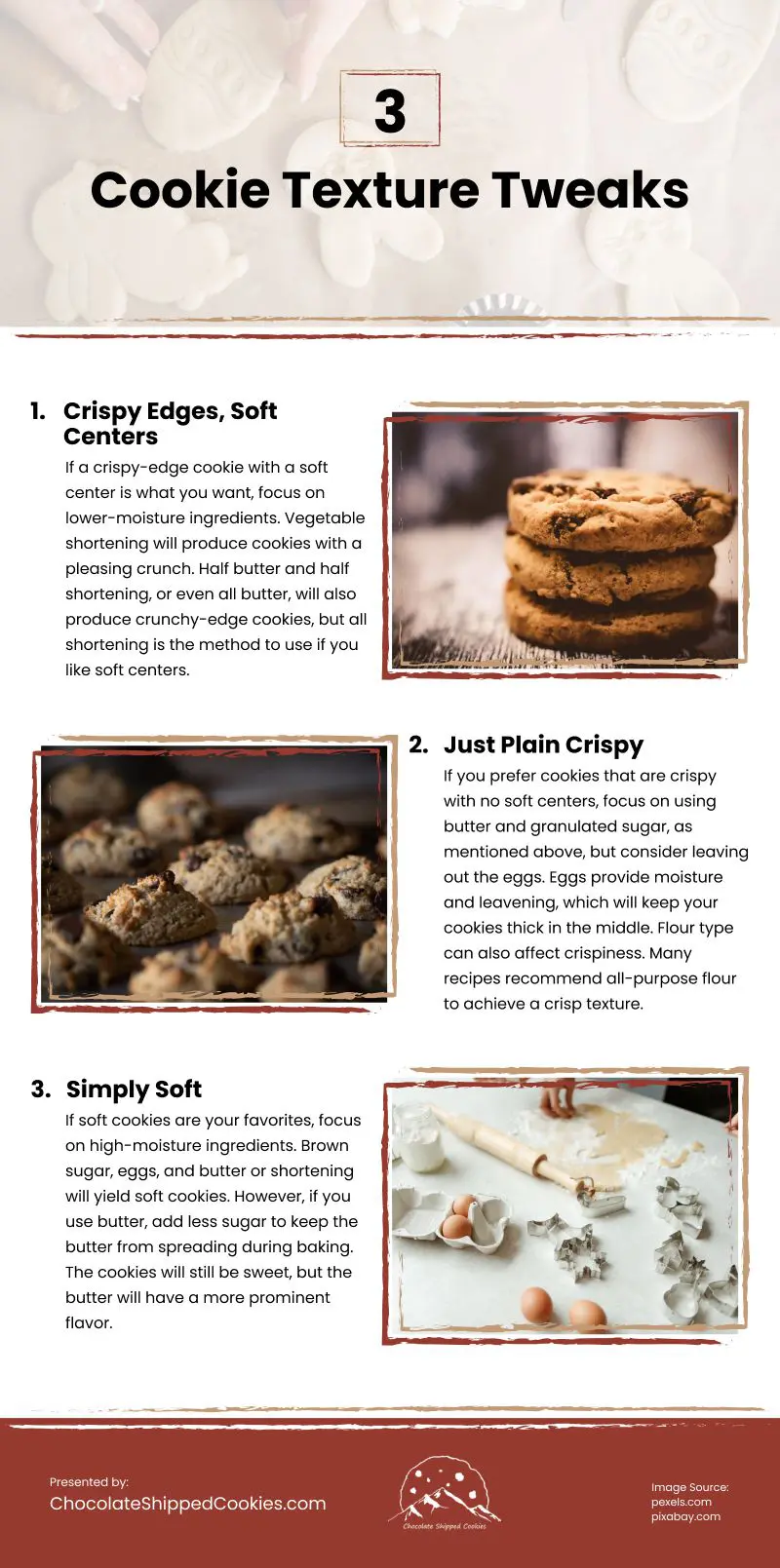 3

Cookie Texture Tweaks

1. Crispy Edges, Soft Centers

If a crispy-edge cookie with a soft center is what you want, focus on lower-moisture ingredients. Vegetable shortening will produce cookies with a pleasing crunch. Half butter and half shortening, or even all butter, will also produce crunchy-edge cookies, but all shortening is the method to use if you like soft centers.

2. Just Plain Crispy

If you prefer cookies that are crispy with no soft centers, focus on using butter and granulated sugar, as mentioned above, but consider leaving out the eggs. Eggs provide moisture and leavening, which will keep your cookies thick in the middle. Flour type can also affect crispiness. Many recipes recommend all-purpose flour to achieve a crisp texture.

3. Simply Soft

If soft cookies are your favorites, focus on high-moisture ingredients. Brown sugar, eggs, and butter or shortening will yield soft cookies. However, if you use butter, add less sugar to keep the butter from spreading during baking. The cookies will still be sweet, but the butter will have a more prominent flavor.

Presented by:
ChocolateShippedCookies.com

Chocolate Shipped Cookies

Image Source:
pexels.com
pixabay.com