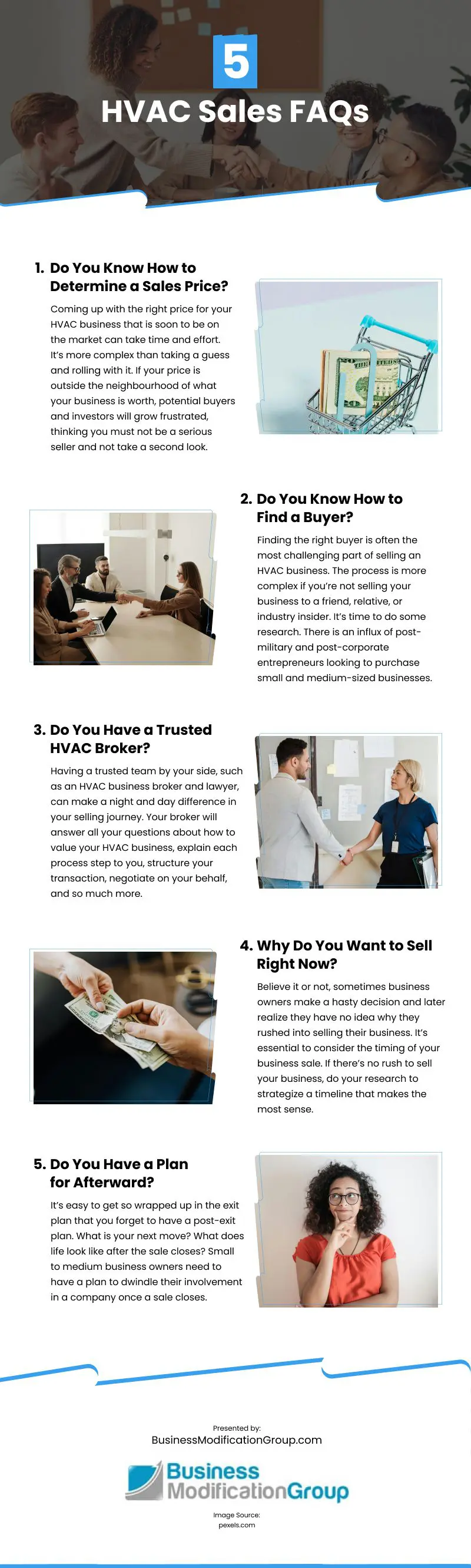 5
HVAC Sales FAQs

1. Do You Know How to Determine a Sales Price?

Coming up with the right price for your HVAC business that is soon to be on the market can take time and effort. It's more complex than taking a guess and rolling with it. If your price is outside the neighbourhood of what your business is worth, potential buyers and investors will grow frustrated, thinking you must not be a serious seller and not take a second look.

2. Do You Know How to Find a Buyer?

Finding the right buyer is often the most challenging part of selling an HVAC business. The process is more complex if you're not selling your business to a friend, relative, or industry insider. It's time to do some research. There is an influx of post-military and post-corporate entrepreneurs looking to purchase small and medium-sized businesses.

3. Do You Have a Trusted HVAC Broker?

Having a trusted team by your side, such as an HVAC business broker and lawyer, can make a night and day difference in your selling journey. Your broker will answer all your questions about how to value your HVAC business, explain each process step to you, structure your transaction, negotiate on your behalf, and so much more.

4. Why Do You Want to Sell Right Now?

Believe it or not, sometimes business owners make a hasty decision and later realize they have no idea why they rushed into selling their business. It's essential to consider the timing of your business sale. If there's no rush to sell your business, do your research to strategize a timeline that makes the most sense.

5. Do You Have a Plan for Afterward?

It's easy to get so wrapped up in the exit plan that you forget to have a post-exit plan. What is your next move? What does life look like after the sale closes? Small to medium business owners need to have a plan to dwindle their involvement in a company once a sale closes.

Presented by:
BusinessModificationGroup.com

Business
ModificationGroup

Image Source:
pexels.com