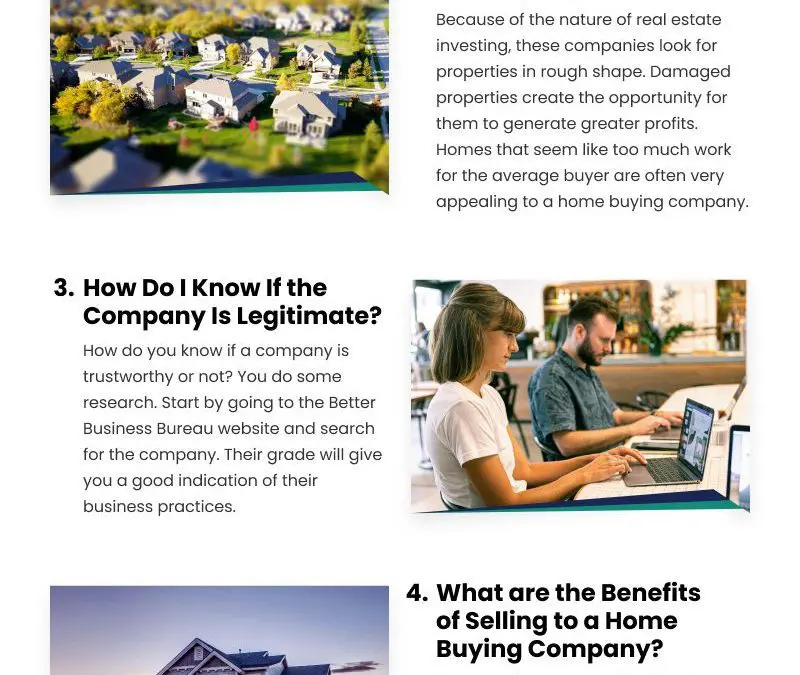 Because of the nature of real estate investing, these companies look for properties in rough shape. Damaged properties create the opportunity for them to generate greater profits. Homes that seem like too much work for the average buyer are often very appealing to a home buying company.

3. How Do I Know If the Company Is Legitimate?

How do you know if a company is trustworthy or not? You do some research. Start by going to the Better Business Bureau website and search for the company. Their grade will give you a good indication of their business practices.

4. What are the Benefits of Selling to a Home Buying Company?