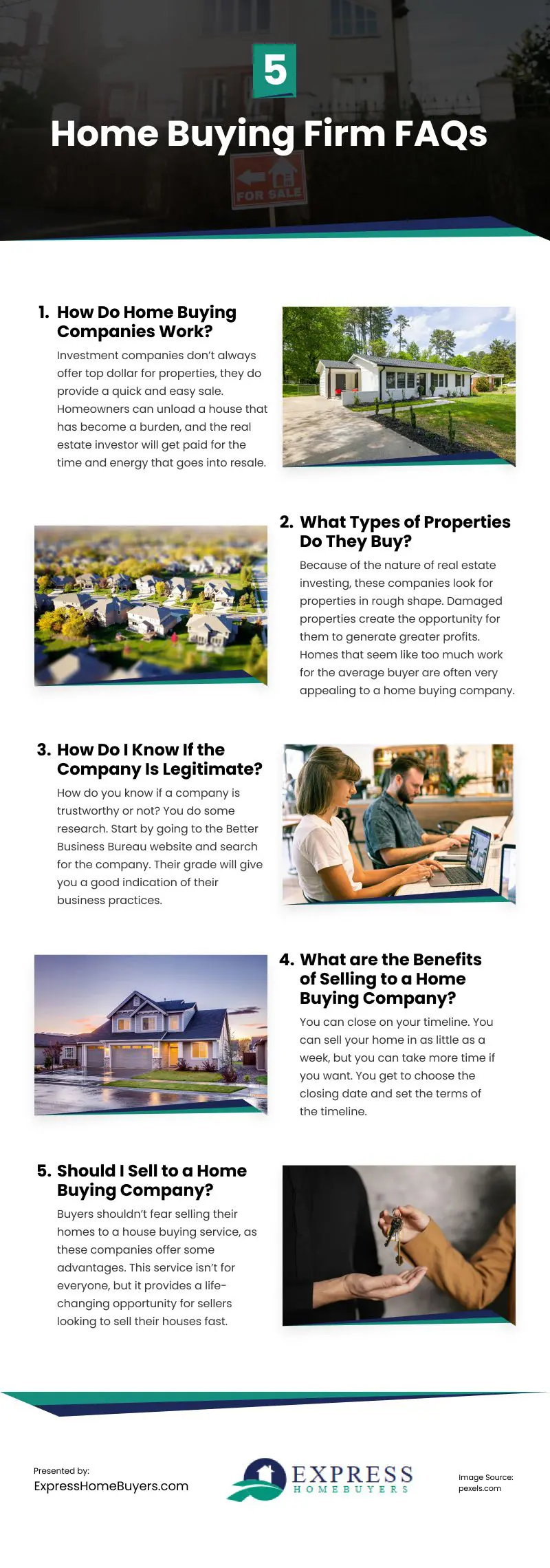 5

Home Buying Firm FAQs

FOR SALE

1. How Do Home Buying Companies Work?

Investment companies don't always offer top dollar for properties, they do provide a quick and easy sale. Homeowners can unload a house that has become a burden, and the real estate investor will get paid for the time and energy that goes into resale.

2. What Types of Properties Do They Buy?

Because of the nature of real estate investing, these companies look for properties in rough shape. Damaged properties create the opportunity for them to generate greater profits. Homes that seem like too much work for the average buyer are often very appealing to a home buying company.

3. How Do I Know If the Company Is Legitimate?

How do you know if a company is trustworthy or not? You do some research. Start by going to the Better Business Bureau website and search for the company. Their grade will give you a good indication of their business practices.

4. What are the Benefits of Selling to a Home Buying Company?

You can close on your timeline. You can sell your home in as little as a week, but you can take more time if you want. You get to choose the closing date and set the terms of the timeline.

5. Should I Sell to a Home Buying Company?

Buyers shouldn't fear selling their homes to a house buying service, as these companies offer some advantages. This service isn't for everyone, but it provides a life-changing opportunity for sellers looking to sell their houses fast.

Presented by:
ExpressHomeBuyers.com

EXPRESS
HOMEBUYERS

Image Source:
pexels.com