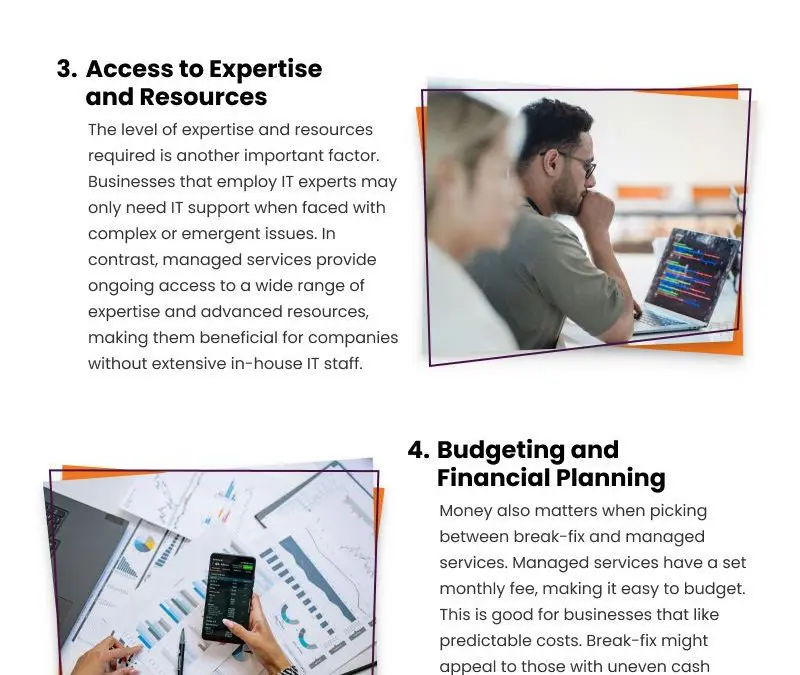 3. Access to Expertise and Resources

The level of expertise and resources required is another important factor. Businesses that employ IT experts may only need IT support when faced with complex or emergent issues. In contrast, managed services provide ongoing access to a wide range of expertise and advanced resources, making them beneficial for companies without extensive in-house IT staff.

4. Budgeting and Financial Planning

Money also matters when picking between break-fix and managed services. Managed services have a set monthly fee, making it easy to budget. This is good for businesses that like predictable costs. Break-fix might appeal to those with uneven cash