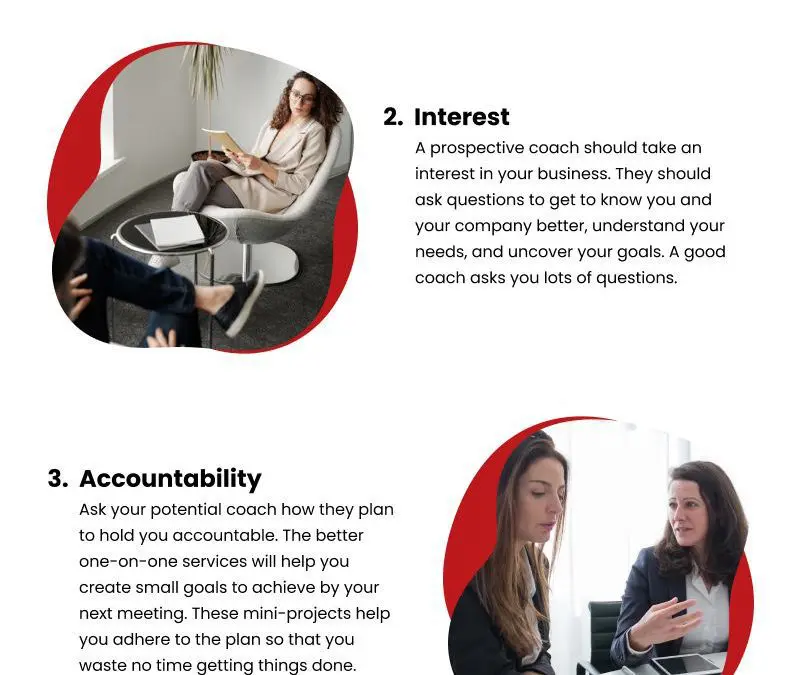 2. Interest

A prospective coach should take an interest in your business. They should ask questions to get to know you and your company better, understand your needs, and uncover your goals. A good coach asks you lots of questions.

3. Accountability

Ask your potential coach how they plan to hold you accountable. The better one-on-one services will help you create small goals to achieve by your next meeting. These mini-projects help you adhere to the plan so that you waste no time getting things done.