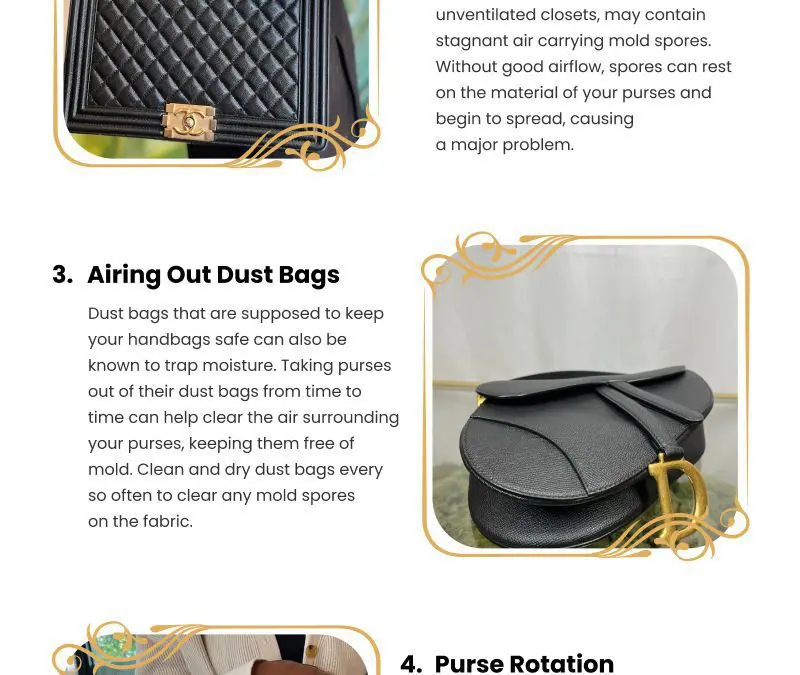 unventilated closets, may contain stagnant air carrying mold spores. Without good airflow, spores can rest on the material of your purses and begin to spread, causing a major problem.

3. Airing Out Dust Bags

Dust bags that are supposed to keep your handbags safe can also be known to trap moisture. Taking purses out of their dust bags from time to time can help clear the air surrounding your purses, keeping them free of mold. Clean and dry dust bags every so often to clear any mold spores on the fabric.

4. Purse Rotation