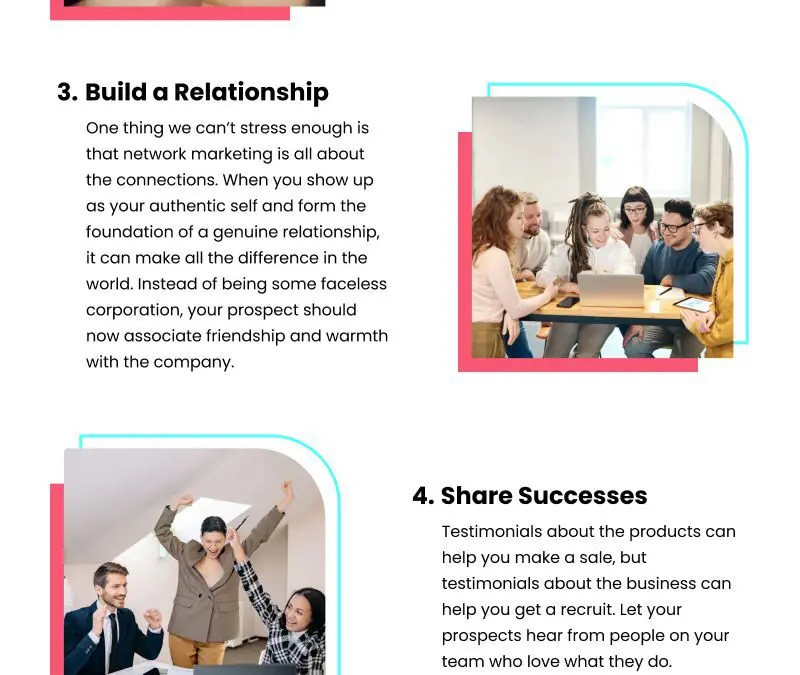 3. Build a Relationship

One thing we can't stress enough is that network marketing is all about the connections. When you show up as your authentic self and form the foundation of a genuine relationship, it can make all the difference in the world. Instead of being some faceless corporation, your prospect should now associate friendship and warmth with the company.

4. Share Successes

Testimonials about the products can help you make a sale, but testimonials about the business can help you get a recruit. Let your prospects hear from people on your team who love what they do.