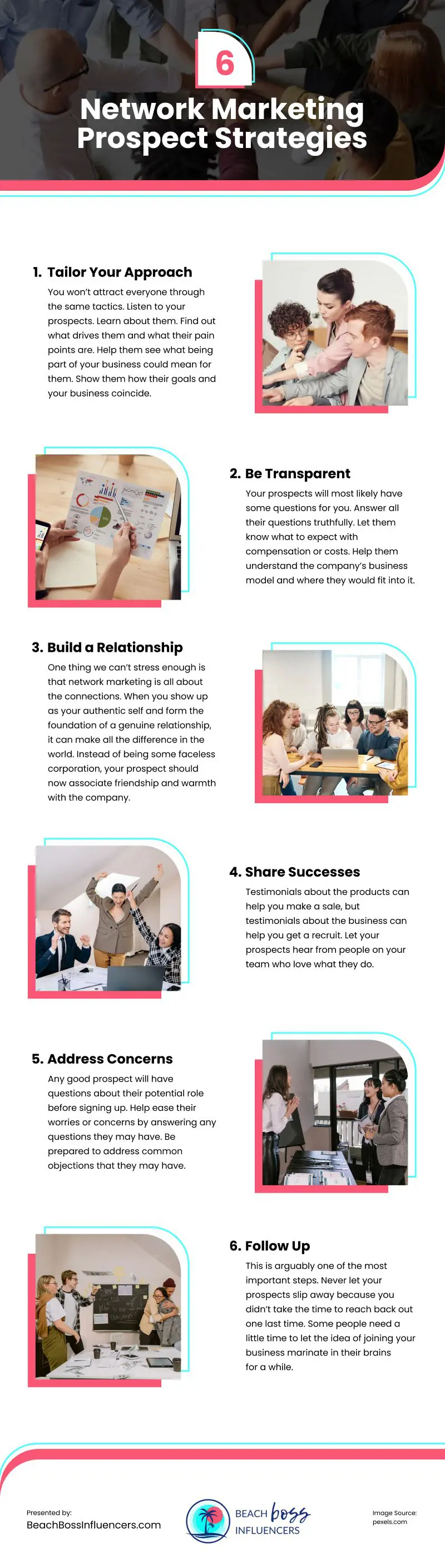 6

Network Marketing Prospect Strategies

1. Tailor Your Approach

You won't attract everyone through the same tactics. Listen to your prospects. Learn about them. Find out what drives them and what their pain points are. Help them see what being part of your business could mean for them. Show them how their goals and your business coincide.

2. Be Transparent

Your prospects will most likely have some questions for you. Answer all their questions truthfully. Let them know what to expect with compensation or costs. Help them understand the company's business model and where they would fit into it.

3. Build a Relationship

One thing we can't stress enough is that network marketing is all about the connections. When you show up as your authentic self and form the foundation of a genuine relationship, it can make all the difference in the world. Instead of being some faceless corporation, your prospect should now associate friendship and warmth with the company.

4. Share Successes

Testimonials about the products can help you make a sale, but testimonials about the business can help you get a recruit. Let your prospects hear from people on your team who love what they do.

5. Address Concerns

Any good prospect will have questions about their potential role before signing up. Help ease their worries or concerns by answering any questions they may have. Be prepared to address common objections that they may have.

6. Follow Up

This is arguably one of the most important steps. Never let your prospects slip away because you didn't take the time to reach back out one last time. Some people need a little time to let the idea of joining your business marinate in their brains for a while.

Presented by:
BeachBossInfluencers.com

BEACH boss INFLUENCERS

Image Source:
pexels.com