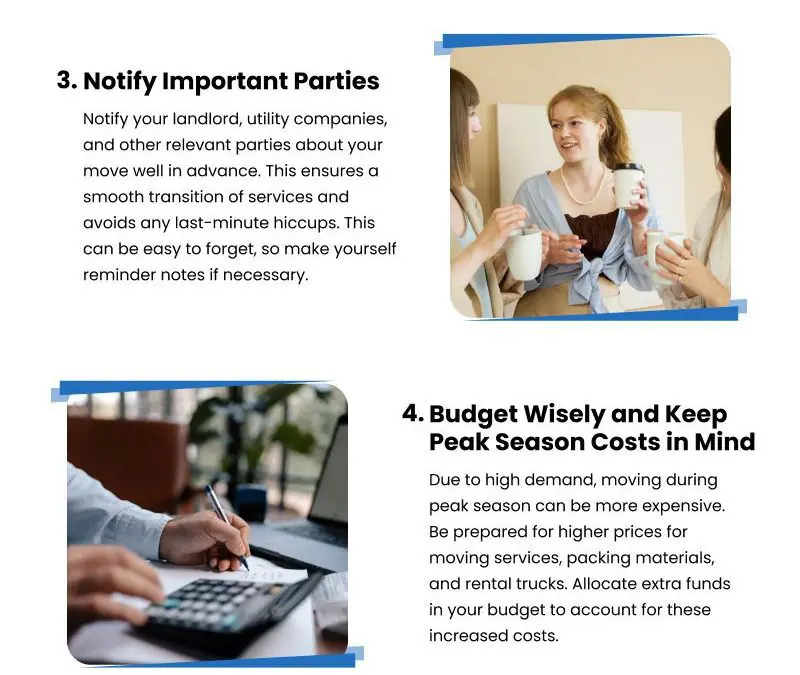 3. Notify Important Parties

Notify your landlord, utility companies, and other relevant parties about your move well in advance. This ensures a smooth transition of services and avoids any last-minute hiccups. This can be easy to forget, so make yourself reminder notes if necessary.

4. Budget Wisely and Keep Peak Season Costs in Mind

Due to high demand, moving during peak season can be more expensive. Be prepared for higher prices for moving services, packing materials, and rental trucks. Allocate extra funds in your budget to account for these increased costs.