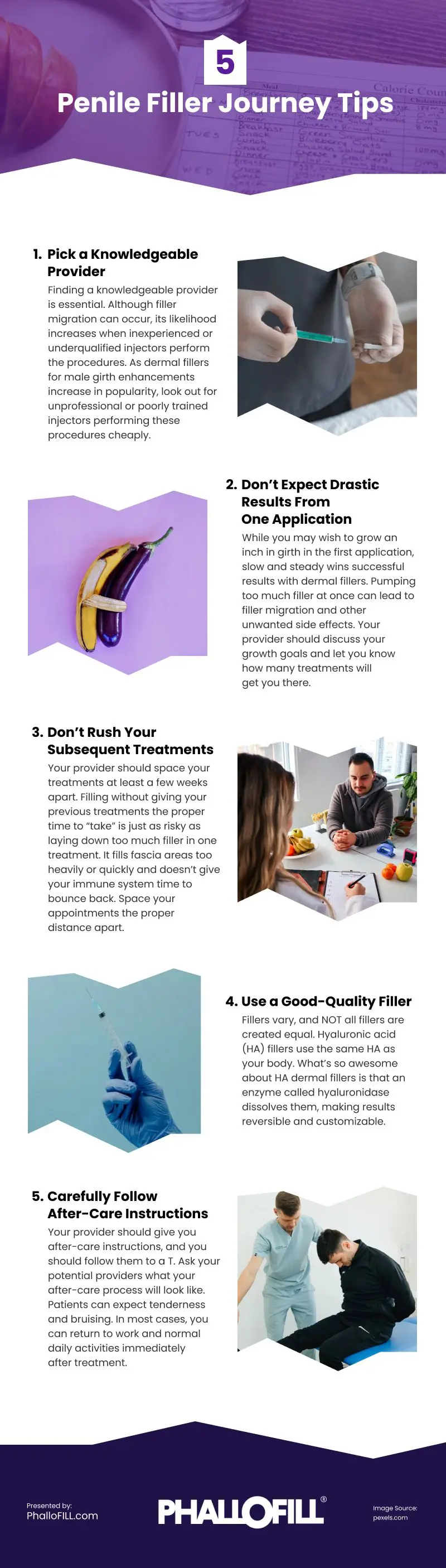 5

Penile Filler Journey Tips

1. Pick a Knowledgeable Provider

Finding a knowledgeable provider is essential. Although filler migration can occur, its likelihood increases when inexperienced or underqualified injectors perform the procedures. As dermal fillers for male girth enhancements increase in popularity, look out for unprofessional or poorly trained injectors performing these procedures cheaply.

2. Don't Expect Drastic Results From One Application

While you may wish to grow an inch in girth in the first application, slow and steady wins successful results with dermal fillers. Pumping too much filler at once can lead to filler migration and other unwanted side effects. Your provider should discuss your growth goals and let you know how many treatments will get you there.

3. Don't Rush Your Subsequent Treatments

Your provider should space your treatments at least a few weeks apart. Filling without giving your previous treatments the proper time to "take" is just as risky as laying down too much filler in one treatment. It fills fascia areas too heavily or quickly and doesn't give your immune system time to bounce back. Space your appointments the proper distance apart.

4. Use a Good-Quality Filler

Fillers vary, and NOT all fillers are created equal. Hyaluronic acid (HA) fillers use the same HA as your body. What's so awesome about HA dermal fillers is that an enzyme called hyaluronidase dissolves them, making results reversible and customizable.

5. Carefully Follow After-Care Instructions

Your provider should give you after-care instructions, and you should follow them to a T. Ask your potential providers what your after-care process will look like. Patients can expect tenderness and bruising. In most cases, you can return to work and normal daily activities immediately after treatment.

Presented by:
PhalloFILL.com

PHALLOFILL®

Image Source:
pexels.com