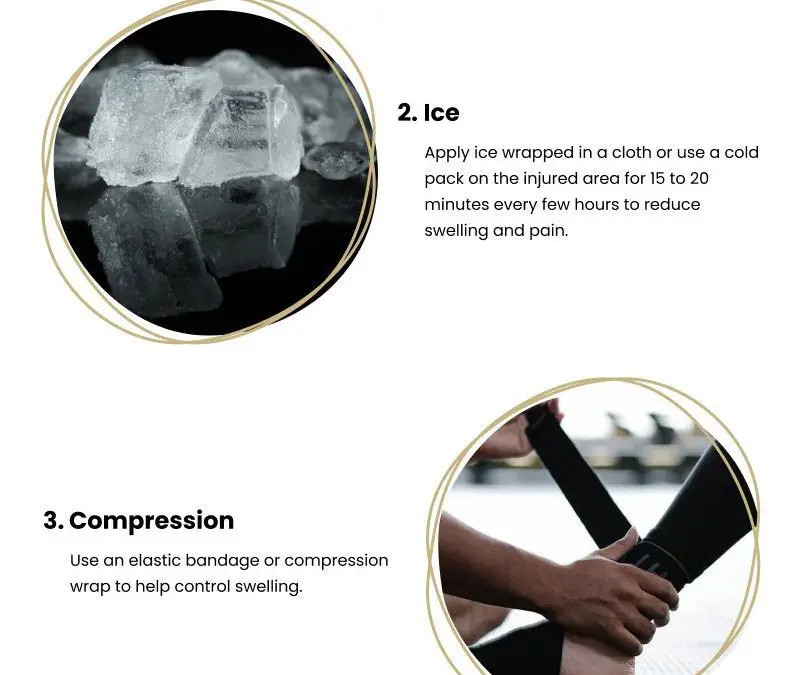 2. Ice

Apply ice wrapped in a cloth or use a cold pack on the injured area for 15 to 20 minutes every few hours to reduce swelling and pain.

3. Compression

Use an elastic bandage or compression wrap to help control swelling.