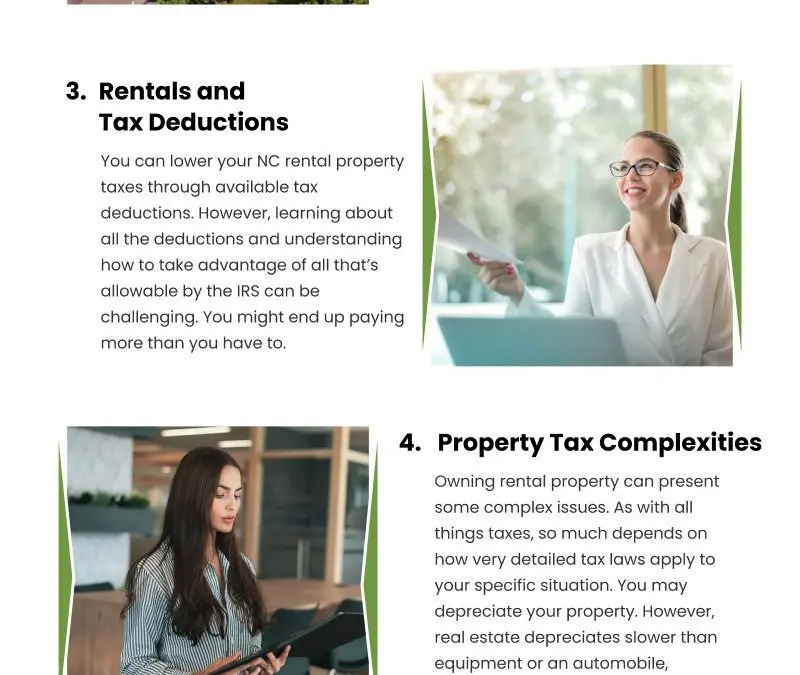 3. Rentals and Tax Deductions

You can lower your NC rental property taxes through available tax deductions. However, learning about all the deductions and understanding how to take advantage of all that's allowable by the IRS can be challenging. You might end up paying more than you have to.

4. Property Tax Complexities

Owning rental property can present some complex issues. As with all things taxes, so much depends on how very detailed tax laws apply to your specific situation. You may depreciate your property. However, real estate depreciates slower than equipment or an automobile,