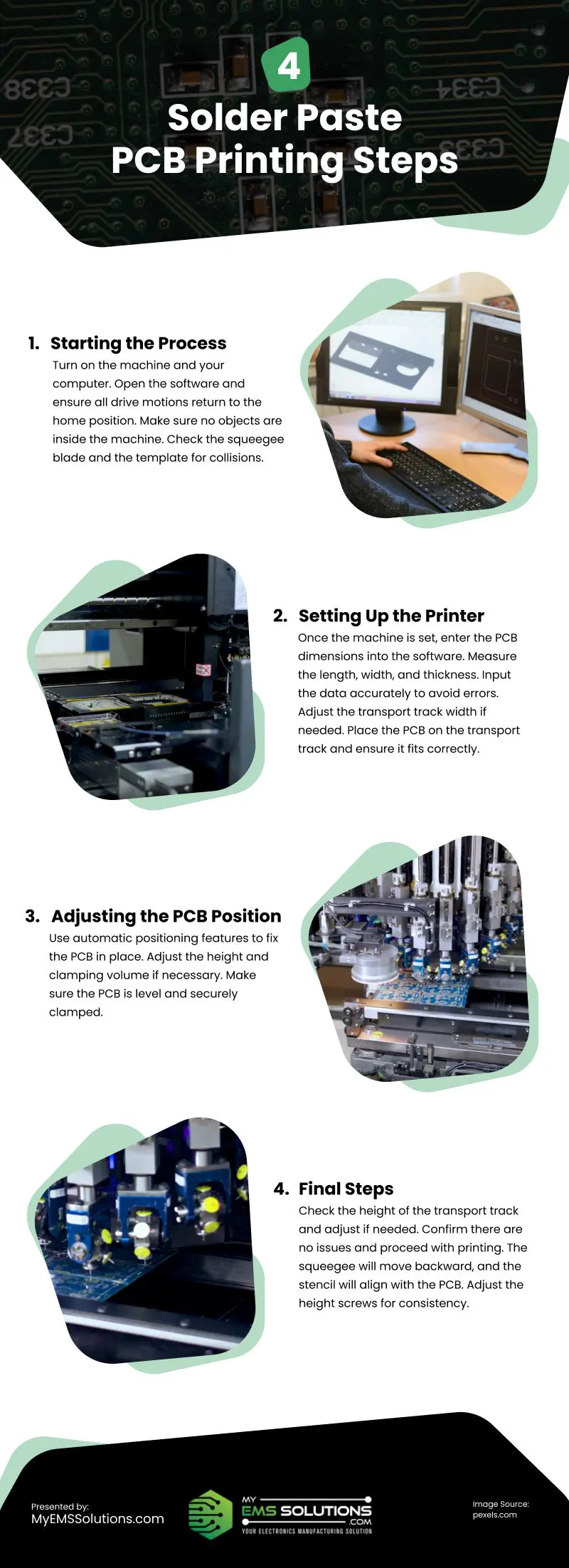 4
Solder Paste PCB Printing Steps

1. Starting the Process
Turn on the machine and your computer. Open the software and ensure all drive motions return to the home position. Make sure no objects are inside the machine. Check the squeegee blade and the template for collisions.

2. Setting Up the Printer
Once the machine is set, enter the PCB dimensions into the software. Measure the length, width, and thickness. Input the data accurately to avoid errors. Adjust the transport track width if needed. Place the PCB on the transport track and ensure it fits correctly.

3. Adjusting the PCB Position
Use automatic positioning features to fix the PCB in place. Adjust the height and clamping volume if necessary. Make sure the PCB is level and securely clamped.

4. Final Steps
Check the height of the transport track and adjust if needed. Confirm there are no issues and proceed with printing. The squeegee will move backward, and the stencil will align with the PCB. Adjust the height screws for consistency.

Presented by:
MyEMSSolutions.com

MY EMS SOLUTIONS .COM
YOUR ELECTRONICS MANUFACTURING SOLUTION

Image Source:
pexels.com