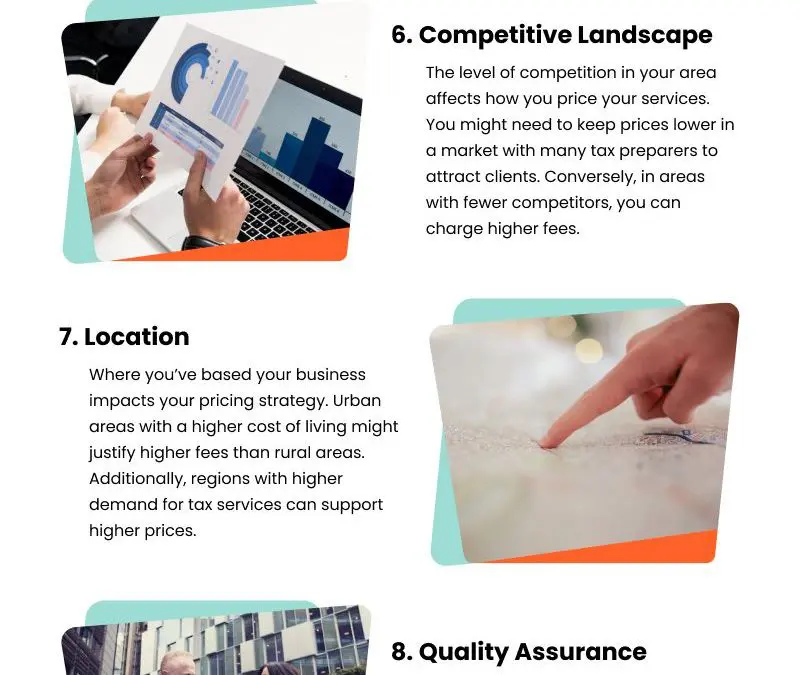 6. Competitive Landscape

The level of competition in your area affects how you price your services. You might need to keep prices lower in a market with many tax preparers to attract clients. Conversely, in areas with fewer competitors, you can charge higher fees.

7. Location

Where you've based your business impacts your pricing strategy. Urban areas with a higher cost of living might justify higher fees than rural areas. Additionally, regions with higher demand for tax services can support higher prices.

8. Quality Assurance