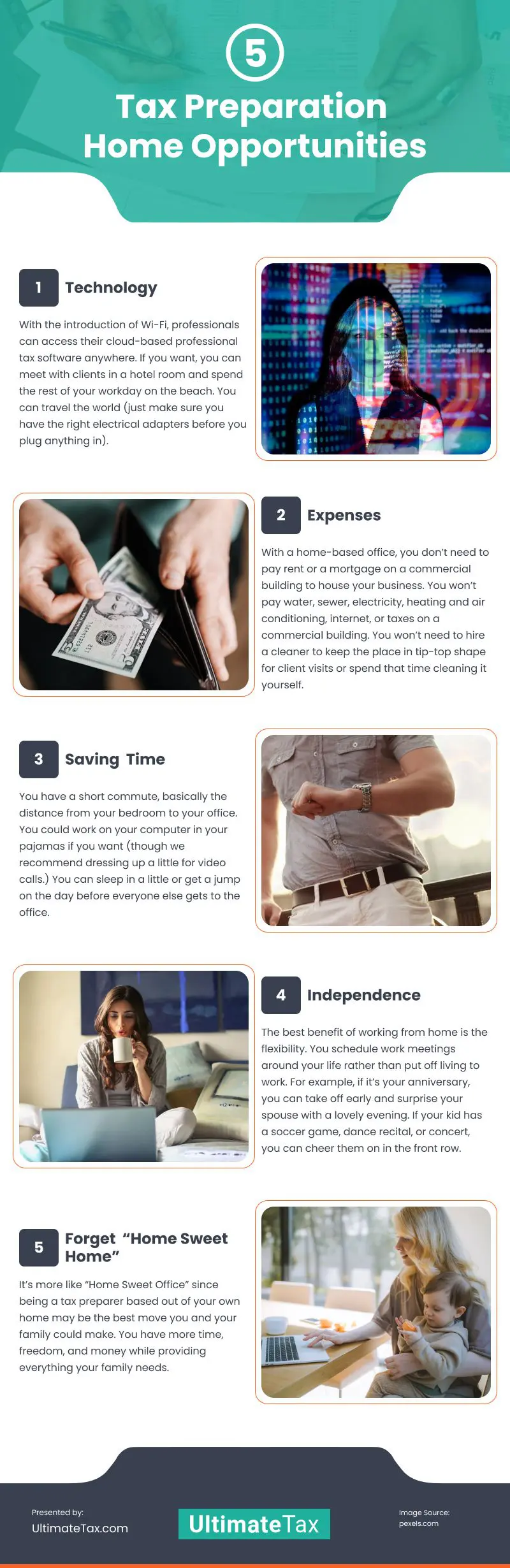 5

Tax Preparation Home Opportunities

1 Technology

With the introduction of Wi-Fi, professionals can access their cloud-based professional tax software anywhere. If you want, you can meet with clients in a hotel room and spend the rest of your workday on the beach. You can travel the world (just make sure you have the right electrical adapters before you plug anything in).

2 Expenses

With a home-based office, you don't need to pay rent or a mortgage on a commercial building to house your business. You won't pay water, sewer, electricity, heating and air conditioning, internet, or taxes on a commercial building. You won't need to hire a cleaner to keep the place in tip-top shape for client visits or spend that time cleaning it yourself.

3 Saving Time

You have a short commute, basically the distance from your bedroom to your office. You could work on your computer in your pajamas if you want (though we recommend dressing up a little for video calls.) You can sleep in a little or get a jump on the day before everyone else gets to the office.

4 Independence

The best benefit of working from home is the flexibility. You schedule work meetings around your life rather than put off living to work. For example, if it's your anniversary, you can take off early and surprise your spouse with a lovely evening. If your kid has a soccer game, dance recital, or concert, you can cheer them on in the front row.

5 Forget "Home Sweet Home"

It's more like "Home Sweet Office" since being a tax preparer based out of your own home may be the best move you and your family could make. You have more time, freedom, and money while providing everything your family needs.

Presented by:
UltimateTax.com

UltimateTax

Image Source:
pexels.com