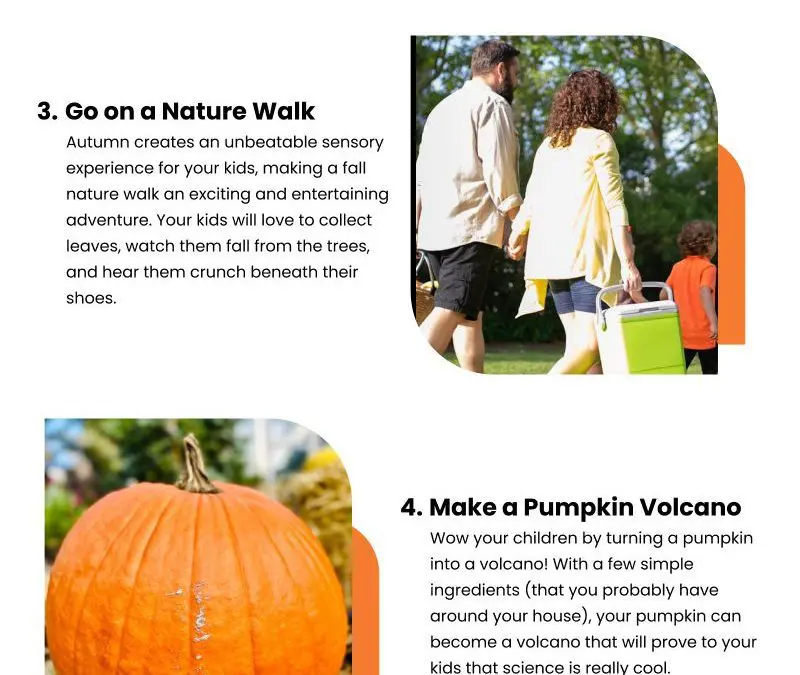 3. Go on a Nature Walk

Autumn creates an unbeatable sensory experience for your kids, making a fall nature walk an exciting and entertaining adventure. Your kids will love to collect leaves, watch them fall from the trees, and hear them crunch beneath their shoes.

4. Make a Pumpkin Volcano

Wow your children by turning a pumpkin into a volcano! With a few simple ingredients (that you probably have around your house), your pumpkin can become a volcano that will prove to your kids that science is really cool.