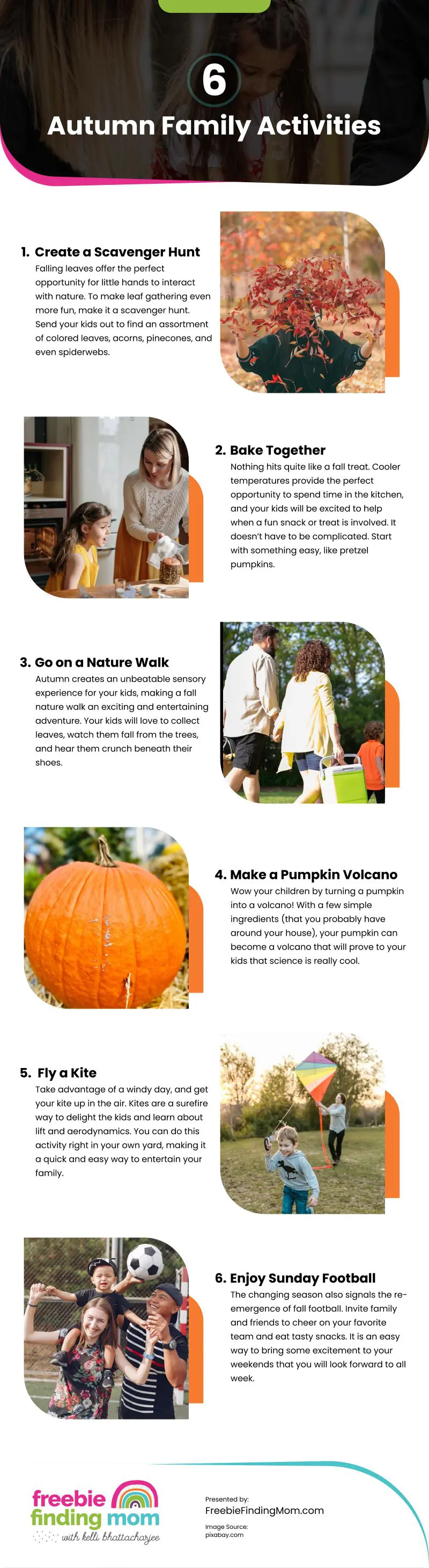 6

Autumn Family Activities

1. Create a Scavenger Hunt
Falling leaves offer the perfect opportunity for little hands to interact with nature. To make leaf gathering even more fun, make it a scavenger hunt. Send your kids out to find an assortment of colored leaves, acorns, pinecones, and even spiderwebs.

2. Bake Together
Nothing hits quite like a fall treat. Cooler temperatures provide the perfect opportunity to spend time in the kitchen, and your kids will be excited to help when a fun snack or treat is involved. It doesn't have to be complicated. Start with something easy, like pretzel pumpkins.

3. Go on a Nature Walk
Autumn creates an unbeatable sensory experience for your kids, making a fall nature walk an exciting and entertaining adventure. Your kids will love to collect leaves, watch them fall from the trees, and hear them crunch beneath their shoes.

4. Make a Pumpkin Volcano
Wow your children by turning a pumpkin into a volcano! With a few simple ingredients (that you probably have around your house), your pumpkin can become a volcano that will prove to your kids that science is really cool.

5. Fly a Kite
Take advantage of a windy day, and get your kite up in the air. Kites are a surefire way to delight the kids and learn about lift and aerodynamics. You can do this activity right in your own yard, making it a quick and easy way to entertain your family.

6. Enjoy Sunday Football
The changing season also signals the re-emergence of fall football. Invite family and friends to cheer on your favorite team and eat tasty snacks. It is an easy way to bring some excitement to your weekends that you will look forward to all week.

freebie finding mom
with kelli bhattacharjee

Presented by:
FreebieFindingMom.com

Image Source:
pixabay.com