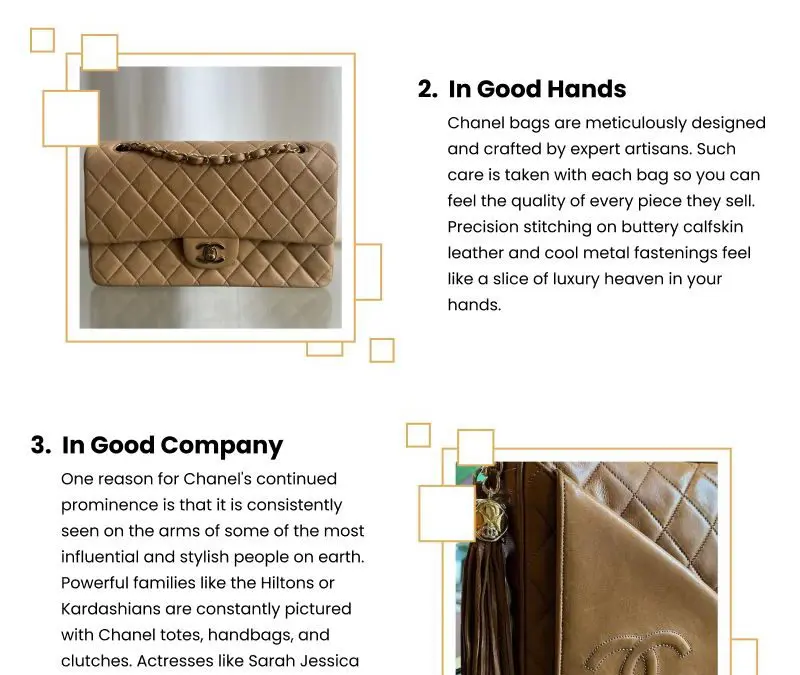 2. In Good Hands

Chanel bags are meticulously designed and crafted by expert artisans. Such care is taken with each bag so you can feel the quality of every piece they sell. Precision stitching on buttery calfskin leather and cool metal fastenings feel like a slice of luxury heaven in your hands.

3. In Good Company

One reason for Chanel's continued prominence is that it is consistently seen on the arms of some of the most influential and stylish people on earth. Powerful families like the Hiltons or Kardashians are constantly pictured with Chanel totes, handbags, and clutches. Actresses like Sarah Jessica