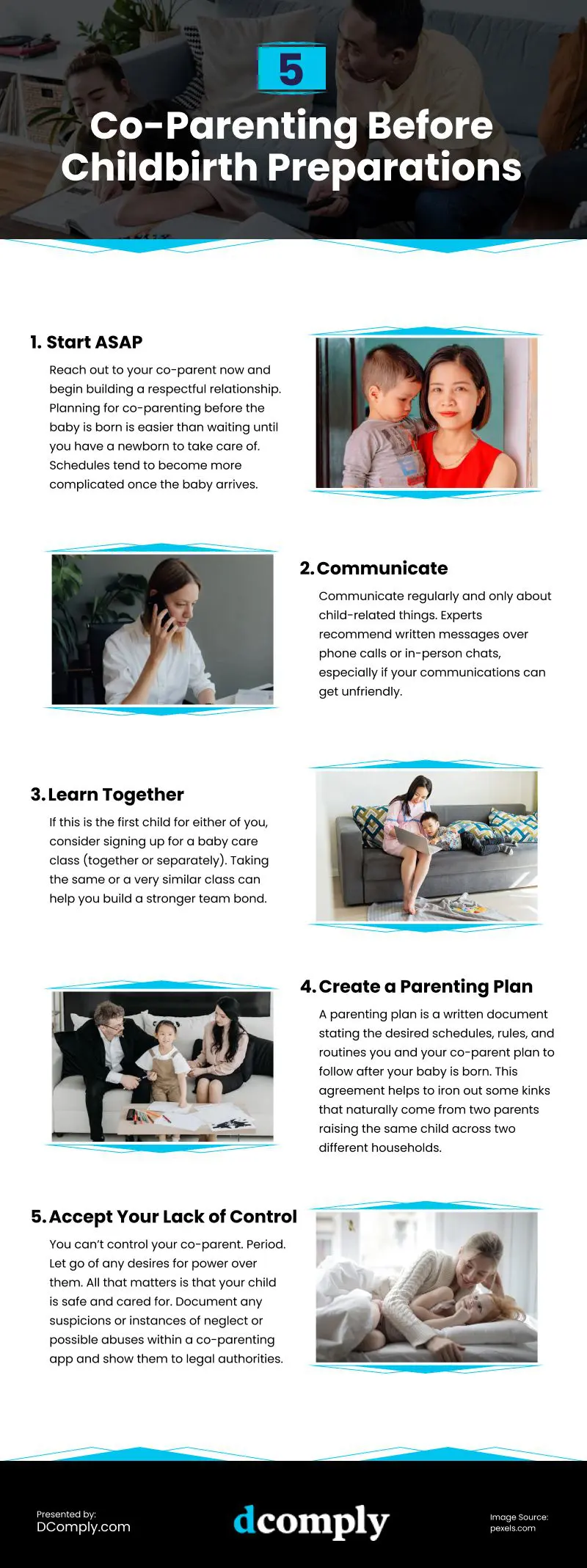 5

Co-Parenting Before Childbirth Preparations

1. Start ASAP

Reach out to your co-parent now and begin building a respectful relationship. Planning for co-parenting before the baby is born is easier than waiting until you have a newborn to take care of. Schedules tend to become more complicated once the baby arrives.

2. Communicate

Communicate regularly and only about child-related things. Experts recommend written messages over phone calls or in-person chats, especially if your communications can get unfriendly.

3. Learn Together

If this is the first child for either of you, consider signing up for a baby care class (together or separately). Taking the same or a very similar class can help you build a stronger team bond.

4. Create a Parenting Plan

A parenting plan is a written document stating the desired schedules, rules, and routines you and your co-parent plan to follow after your baby is born. This agreement helps to iron out some kinks that naturally come from two parents raising the same child across two different households.

5. Accept Your Lack of Control

You can't control your co-parent. Period. Let go of any desires for power over them. All that matters is that your child is safe and cared for. Document any suspicions or instances of neglect or possible abuses within a co-parenting app and show them to legal authorities.

Presented by:
DComply.com

dcomply

Image Source:
pexels.com