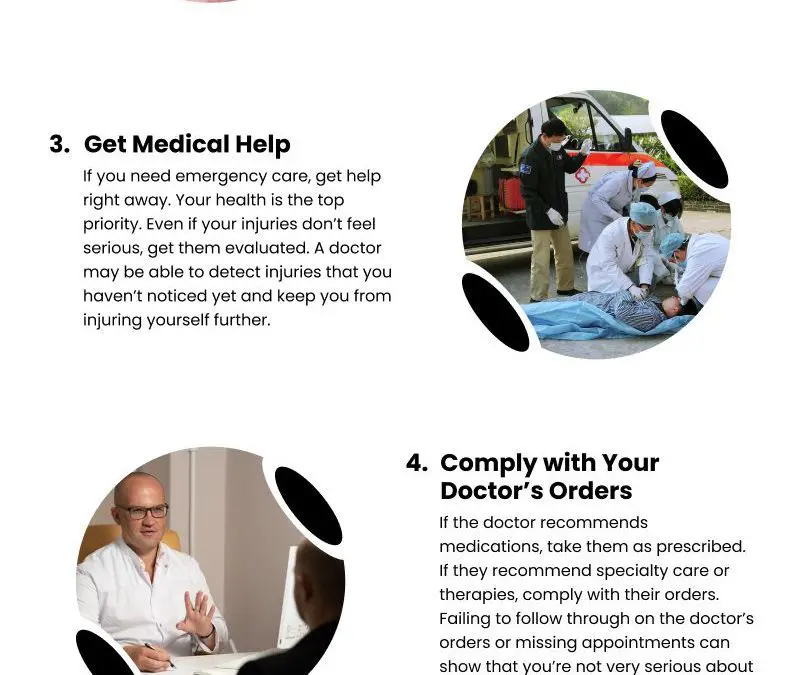 3. Get Medical Help

If you need emergency care, get help right away. Your health is the top priority. Even if your injuries don't feel serious, get them evaluated. A doctor may be able to detect injuries that you haven't noticed yet and keep you from injuring yourself further.

4. Comply with Your Doctor's Orders

If the doctor recommends medications, take them as prescribed. If they recommend specialty care or therapies, comply with their orders. Failing to follow through on the doctor's orders or missing appointments can show that you're not very serious about