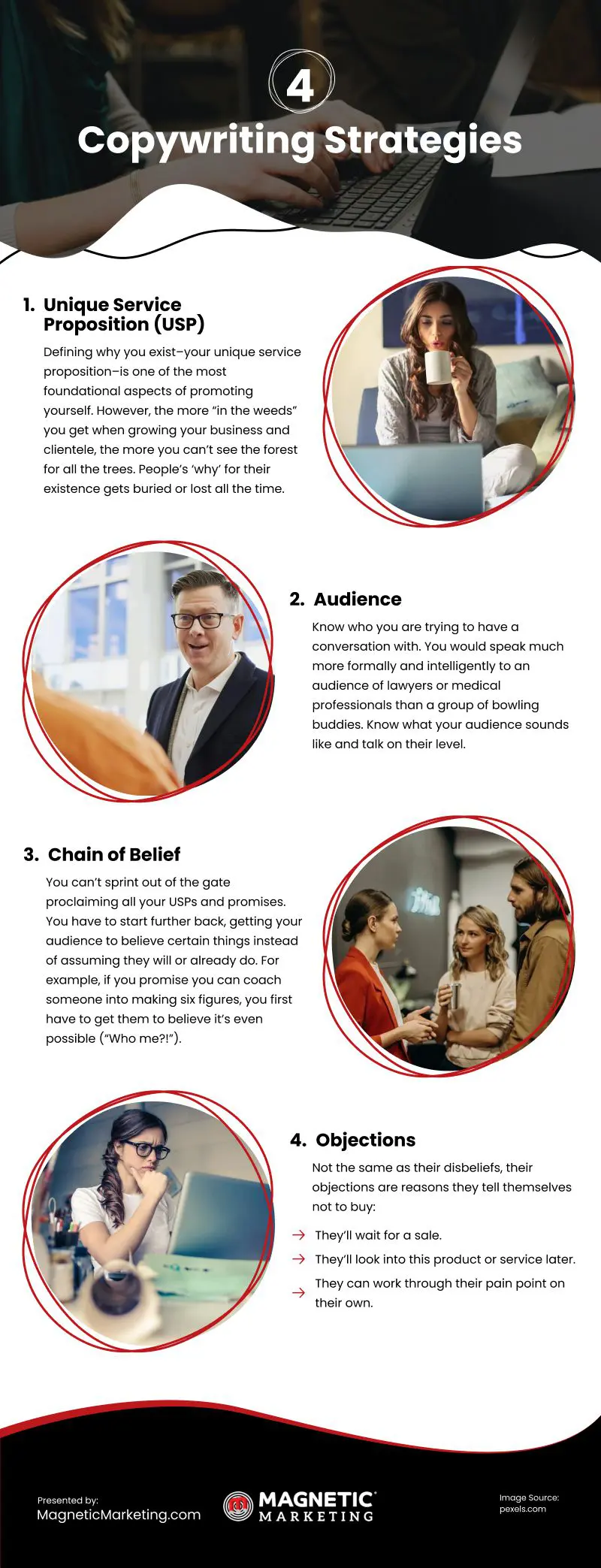 4
Copywriting Strategies

1. Unique Service Proposition (USP)

Defining why you exist–your unique service proposition–is one of the most foundational aspects of promoting yourself. However, the more "in the weeds" you get when growing your business and clientele, the more you can't see the forest for all the trees. People's 'why' for their existence gets buried or lost all the time.

2. Audience

Know who you are trying to have a conversation with. You would speak much more formally and intelligently to an audience of lawyers or medical professionals than a group of bowling buddies. Know what your audience sounds like and talk on their level.

3. Chain of Belief

You can't sprint out of the gate proclaiming all your USPs and promises. You have to start further back, getting your audience to believe certain things instead of assuming they will or already do. For example, if you promise you can coach someone into making six figures, you first have to get them to believe it's even possible ("Who me?!").

4. Objections

Not the same as their disbeliefs, their objections are reasons they tell themselves not to buy:

→ They'll wait for a sale.
→ They'll look into this product or service later.
→ They can work through their pain point on their own.

Presented by:
MagneticMarketing.com

MAGNETIC MARKETING

Image Source:
pexels.com