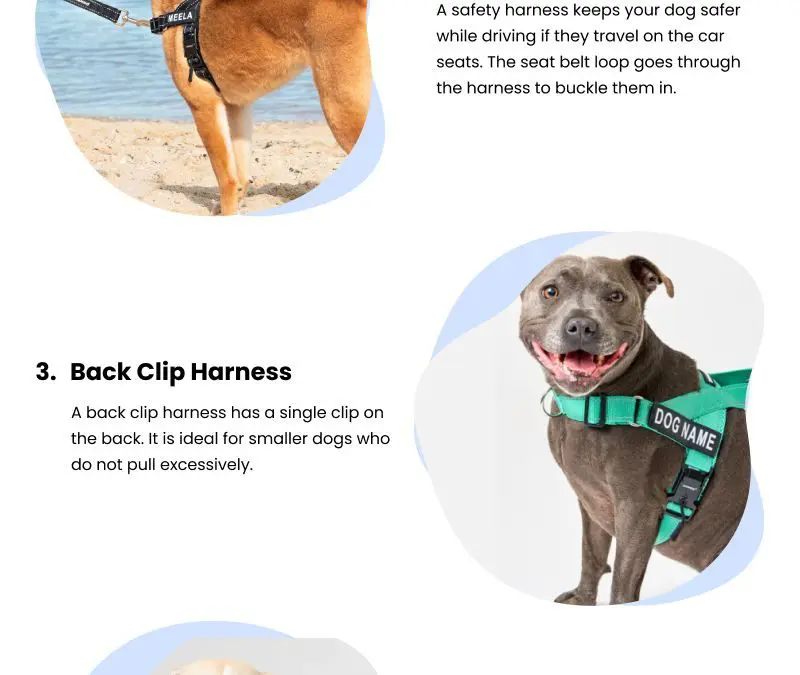 MEELA

A safety harness keeps your dog safer while driving if they travel on the car seats. The seat belt loop goes through the harness to buckle them in.

3. Back Clip Harness

A back clip harness has a single clip on the back. It is ideal for smaller dogs who do not pull excessively.

DOG NAME