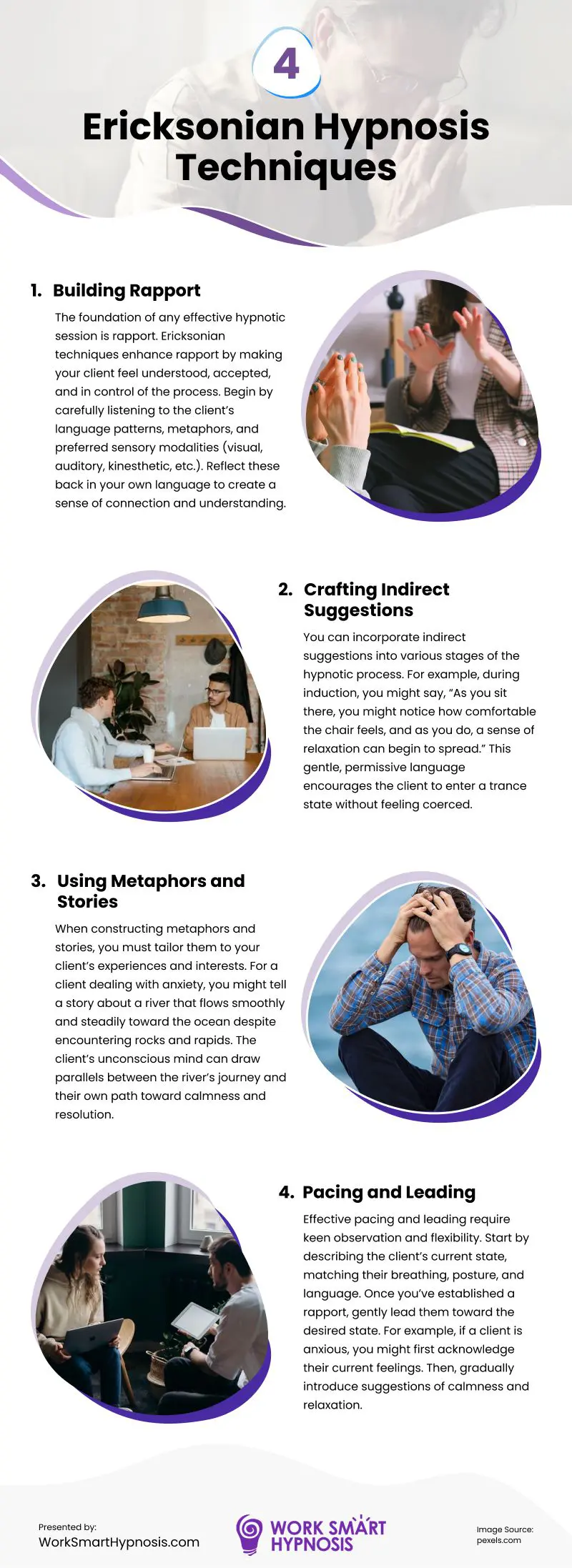 4

Ericksonian Hypnosis Techniques

1. Building Rapport

The foundation of any effective hypnotic session is rapport. Ericksonian techniques enhance rapport by making your client feel understood, accepted, and in control of the process. Begin by carefully listening to the client's language patterns, metaphors, and preferred sensory modalities (visual, auditory, kinesthetic, etc.). Reflect these back in your own language to create a sense of connection and understanding.

2. Crafting Indirect Suggestions

You can incorporate indirect suggestions into various stages of the hypnotic process. For example, during induction, you might say, "As you sit there, you might notice how comfortable the chair feels, and as you do, a sense of relaxation can begin to spread." This gentle, permissive language encourages the client to enter a trance state without feeling coerced.

3. Using Metaphors and Stories

When constructing metaphors and stories, you must tailor them to your client's experiences and interests. For a client dealing with anxiety, you might tell a story about a river that flows smoothly and steadily toward the ocean despite encountering rocks and rapids. The client's unconscious mind can draw parallels between the river's journey and their own path toward calmness and resolution.

4. Pacing and Leading

Effective pacing and leading require keen observation and flexibility. Start by describing the client's current state, matching their breathing, posture, and language. Once you've established a rapport, gently lead them toward the desired state. For example, if a client is anxious, you might first acknowledge their current feelings. Then, gradually introduce suggestions of calmness and relaxation.

Presented by:
WorkSmartHypnosis.com

WORK SMART HYPNOSIS

Image Source:
pexels.com